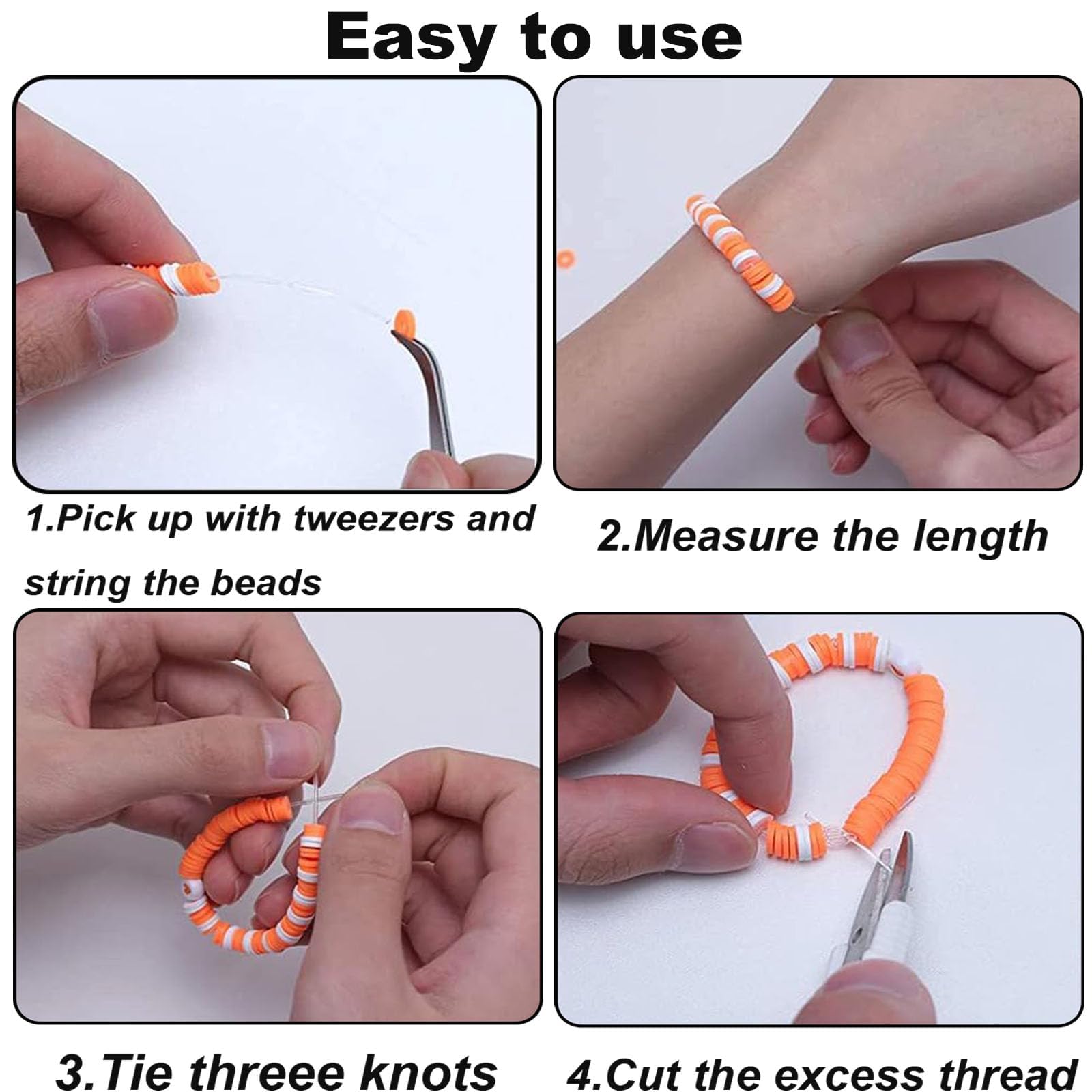 Easy to use

1.Pick up with tweezers and string the beads

2.Measure the length

3.Tie threee knots

4.Cut the excess thread