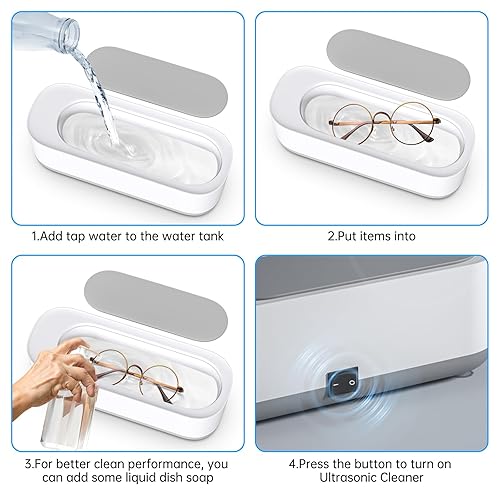 1.Add tap water to the water tank

2.Put items into

3.For better clean performance, you can add some liquid dish soap

4.Press the button to turn on Ultrasonic Cleaner