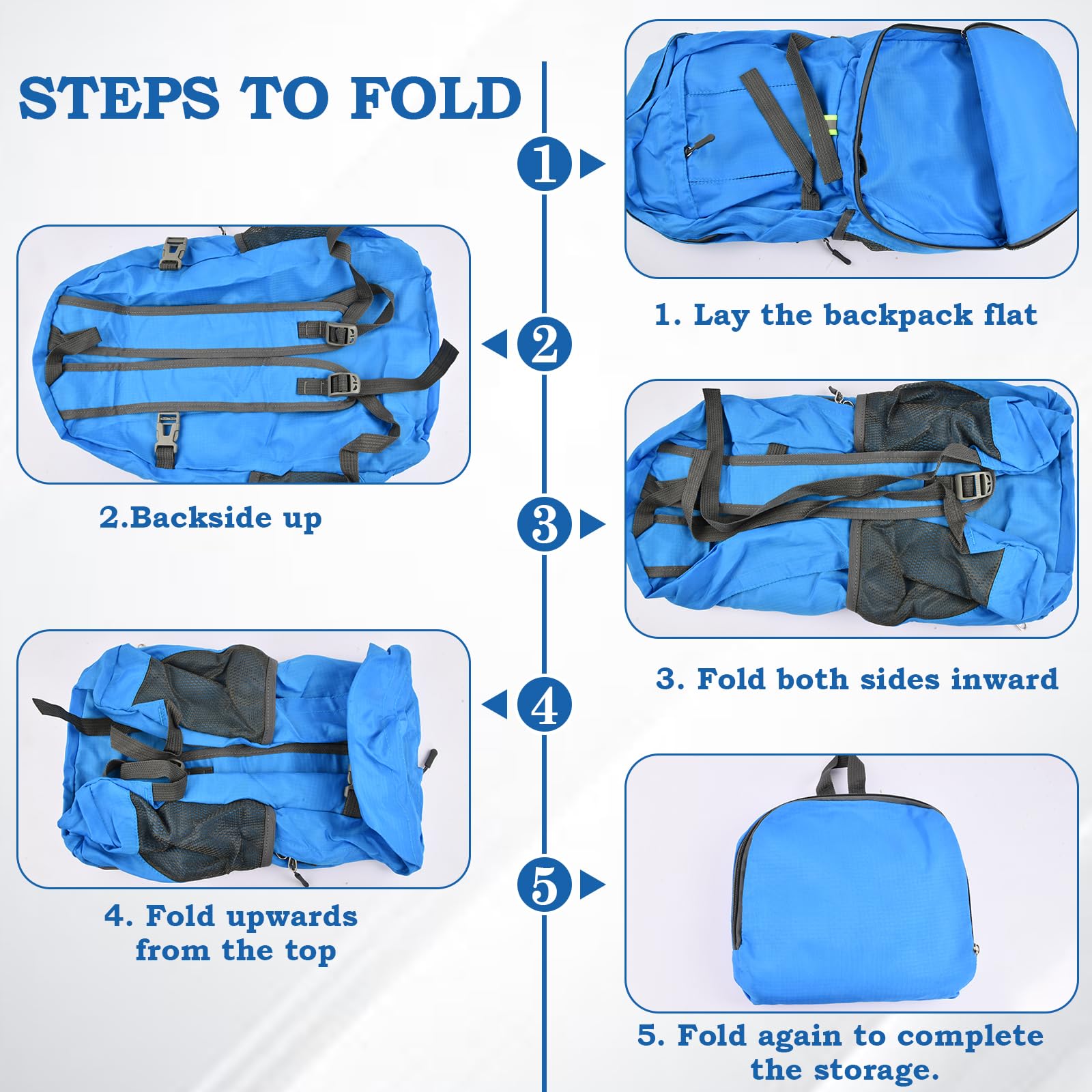 STEPS TO FOLD

1

1. Lay the backpack flat

2

2.Backside up

3

3. Fold both sides inward

4

4. Fold upwards from the top

5

5. Fold again to complete the storage.