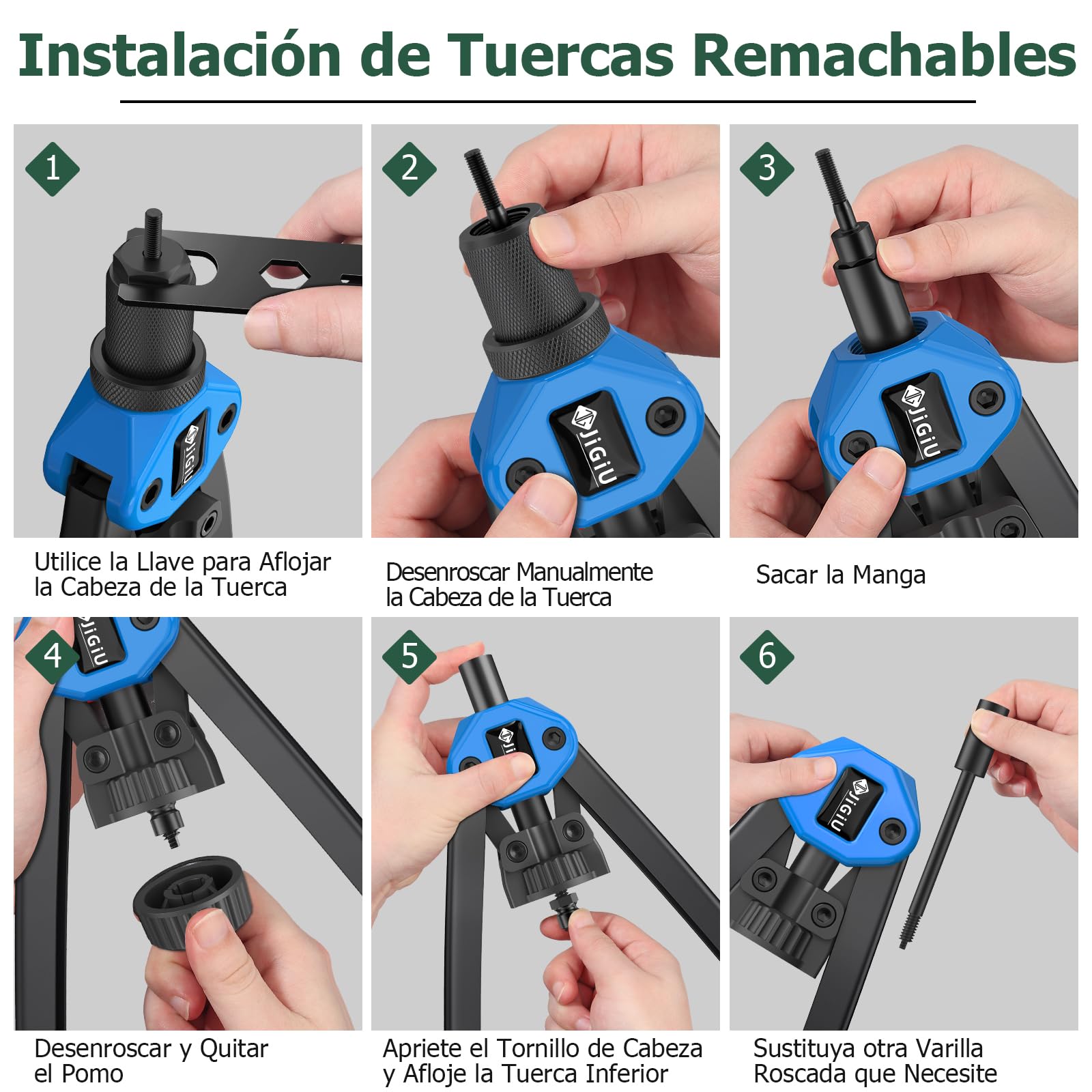 Instalación de Tuercas Remachables

1

JiGiU

Utilice la Llave para Aflojar la Cabeza de la Tuerca

2

JiGiU

Desenroscar Manualmente la Cabeza de la Tuerca

3

JiGiU

Sacar la Manga

4

JiGiU

Desenroscar y Quitar el Pomo

5

Apriete el Tornillo de Cabeza y Afloje la Tuerca Inferior

6

JiGiU

Sustituya otra Varilla Roscada que Necesite