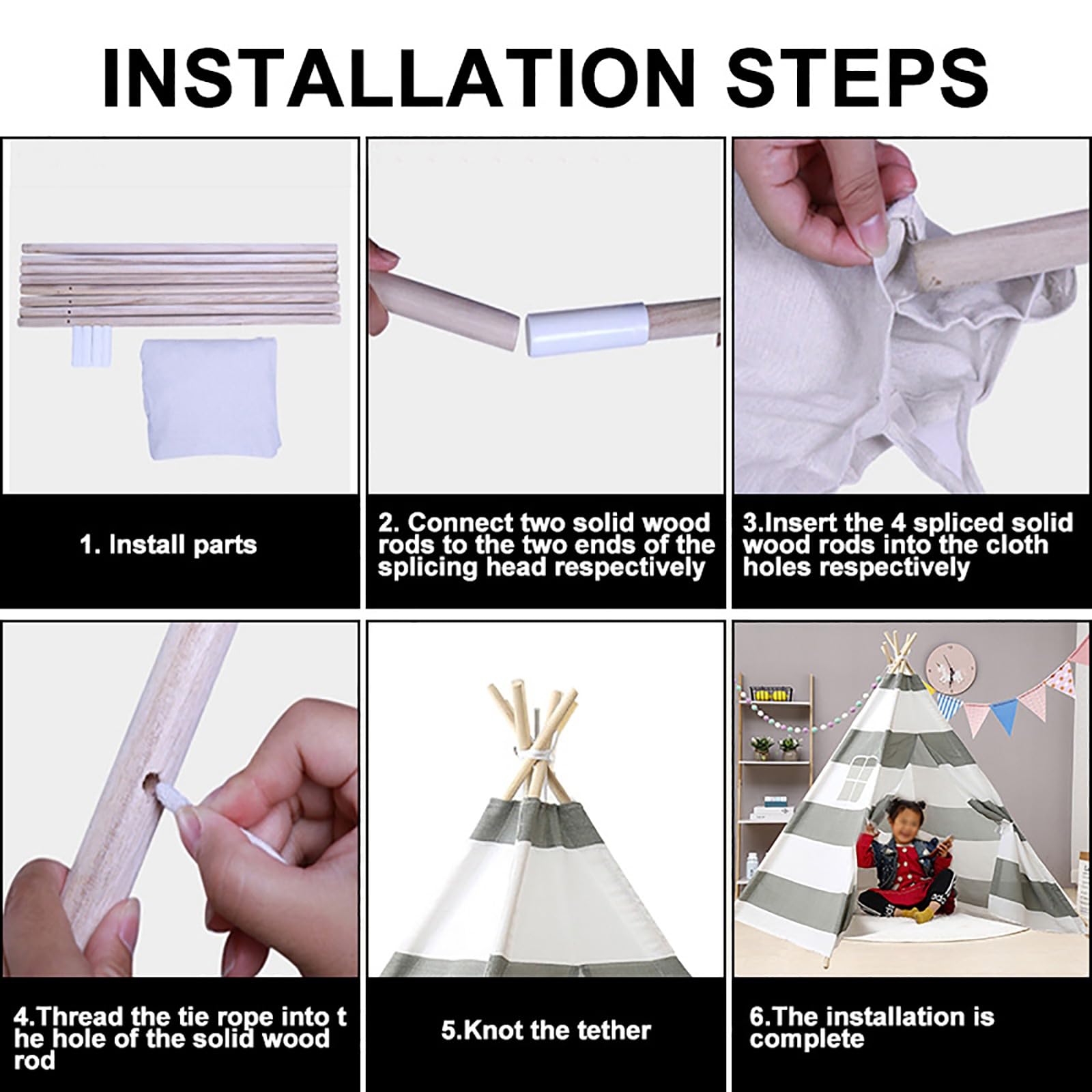 INSTALLATION STEPS

1. Install parts

2. Connect two solid wood rods to the two ends of the splicing head respectively

3.Insert the 4 spliced solid wood rods into the cloth holes respectively

4.Thread the tie rope into t he hole of the solid wood rod

5.Knot the tether

6.The installation is complete