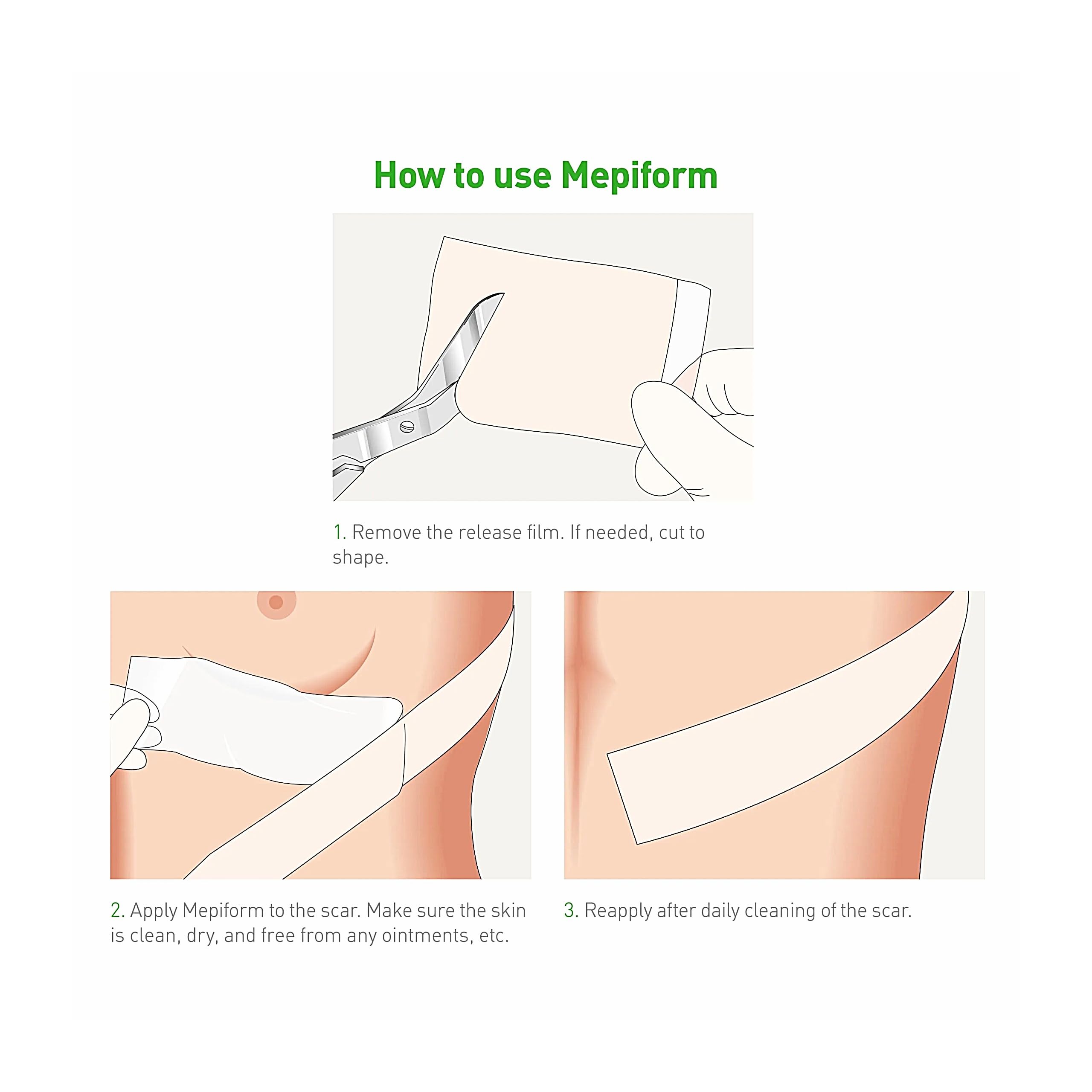 How to use Mepiform

1. Remove the release film. If needed, cut to shape.

2. Apply Mepiform to the scar. Make sure the skin is clean, dry, and free from any ointments, etc.

3. Reapply after daily cleaning of the scar.