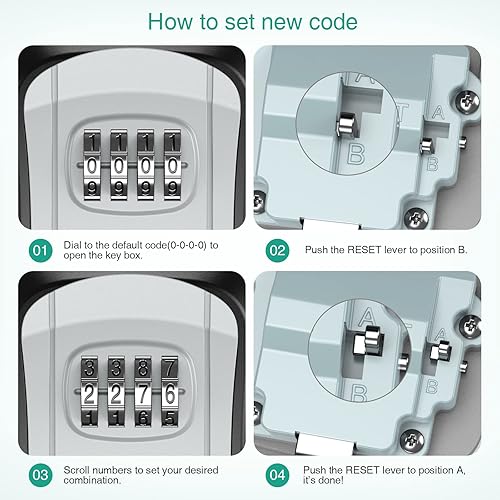 How to set new code

1 1 1 1
0 0 0 0
9 9 9 9

A
B
A
B

01 Dial to the default code(0-0-0-0) to open the key box.

02 Push the RESET lever to position B.

3 3 8 7
2 2 7 6
1 1 6 5

A
B
A
B

03 Scroll numbers to set your desired combination.

04 Push the RESET lever to position A, it's done!