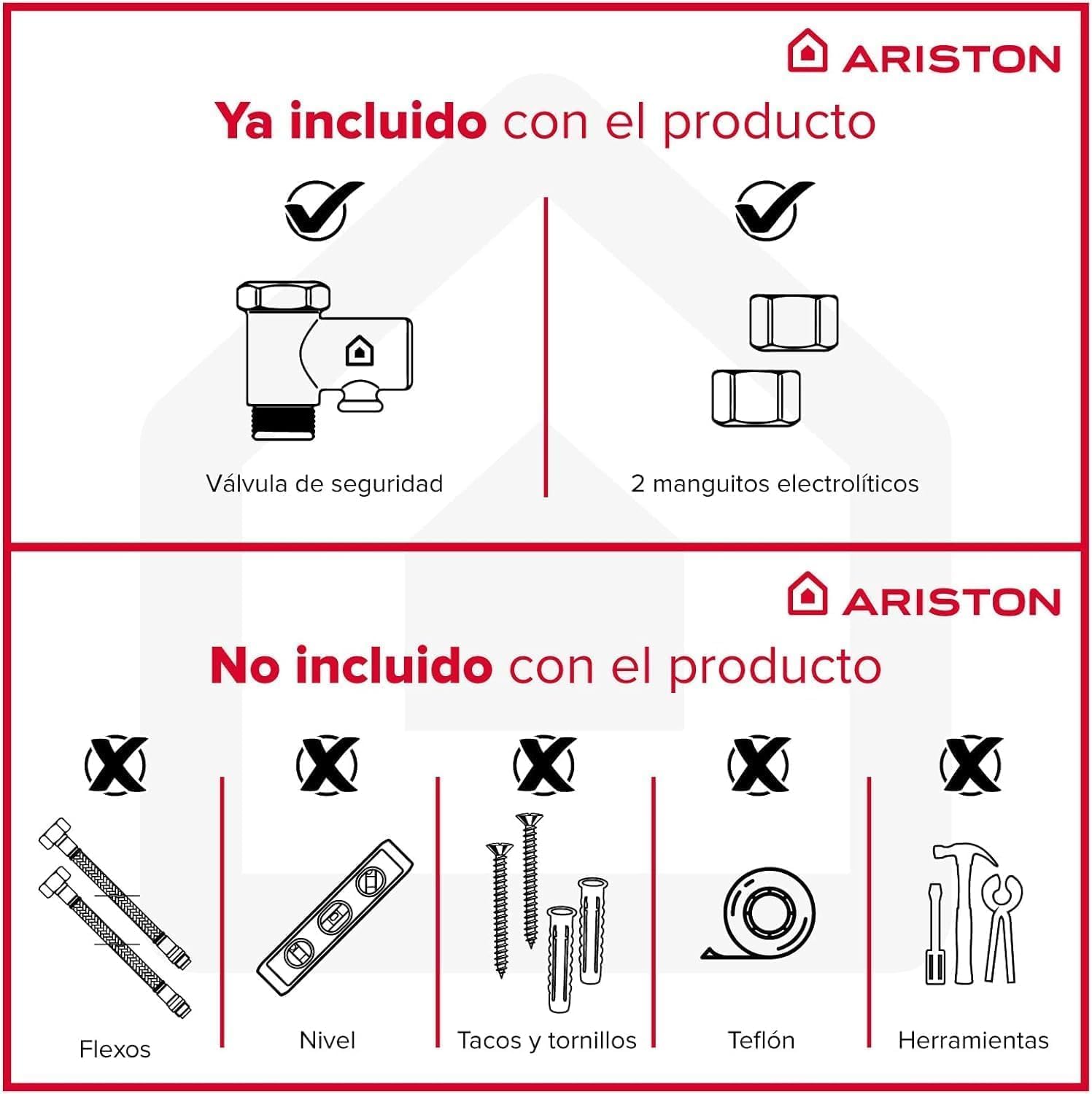 ARISTON

Ya incluido con el producto

Válvula de seguridad

2 manguitos electrolíticos

ARISTON

No incluido con el producto

Flexos

Nivel

Tacos y tornillos

Teflón

Herramientas