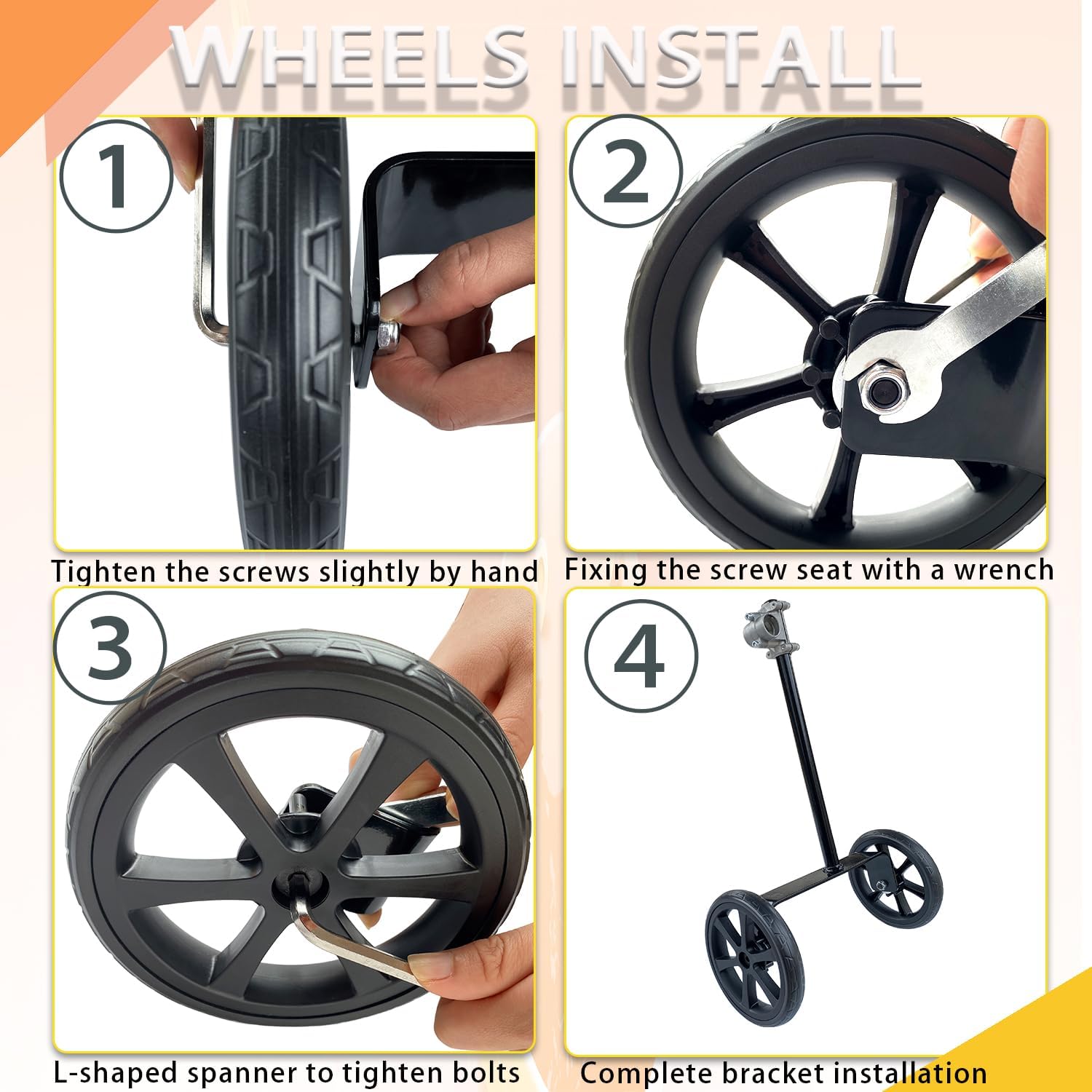 WHEELS INSTALL

1

Tighten the screws slightly by hand

2

Fixing the screw seat with a wrench

3

L-shaped spanner to tighten bolts

4

Complete bracket installation