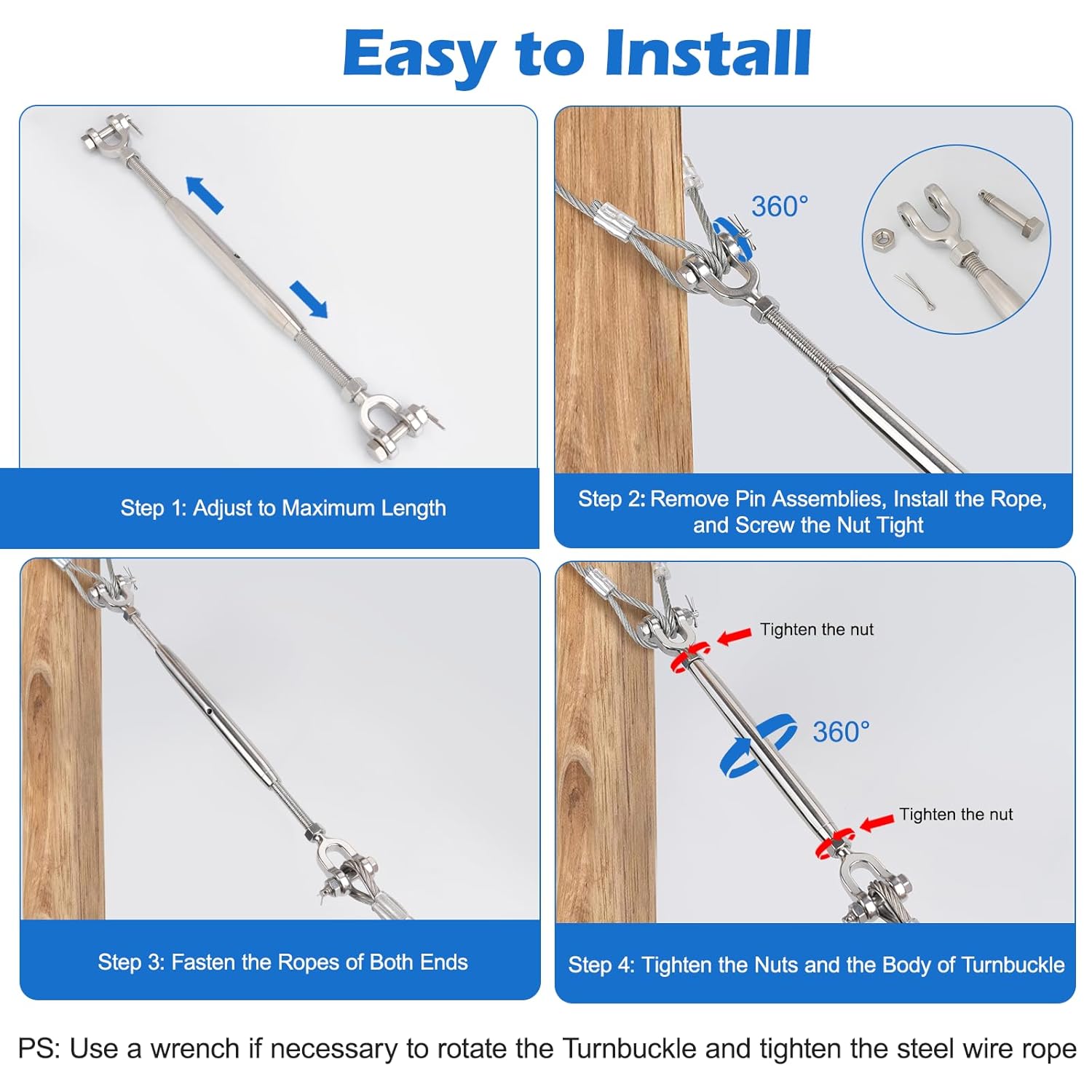 Easy to Install

Step 1: Adjust to Maximum Length

360°

Step 2: Remove Pin Assemblies, Install the Rope, and Screw the Nut Tight

Step 3: Fasten the Ropes of Both Ends

Tighten the nut

360°

Tighten the nut

Step 4: Tighten the Nuts and the Body of Turnbuckle

PS: Use a wrench if necessary to rotate the Turnbuckle and tighten the steel wire rope