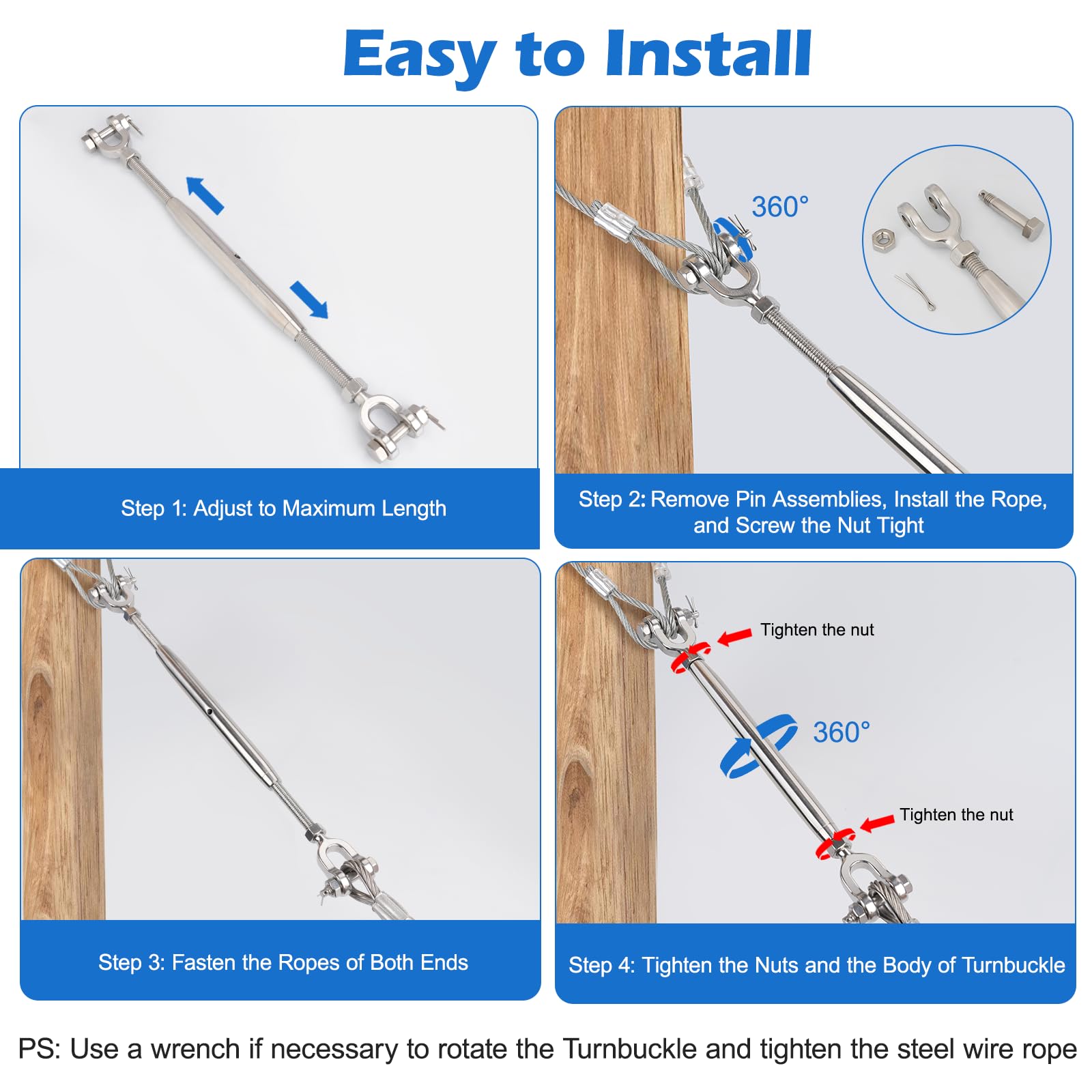 Easy to Install

Step 1: Adjust to Maximum Length

360°

Step 2: Remove Pin Assemblies, Install the Rope, and Screw the Nut Tight

Step 3: Fasten the Ropes of Both Ends

Tighten the nut

360°

Tighten the nut

Step 4: Tighten the Nuts and the Body of Turnbuckle

PS: Use a wrench if necessary to rotate the Turnbuckle and tighten the steel wire rope