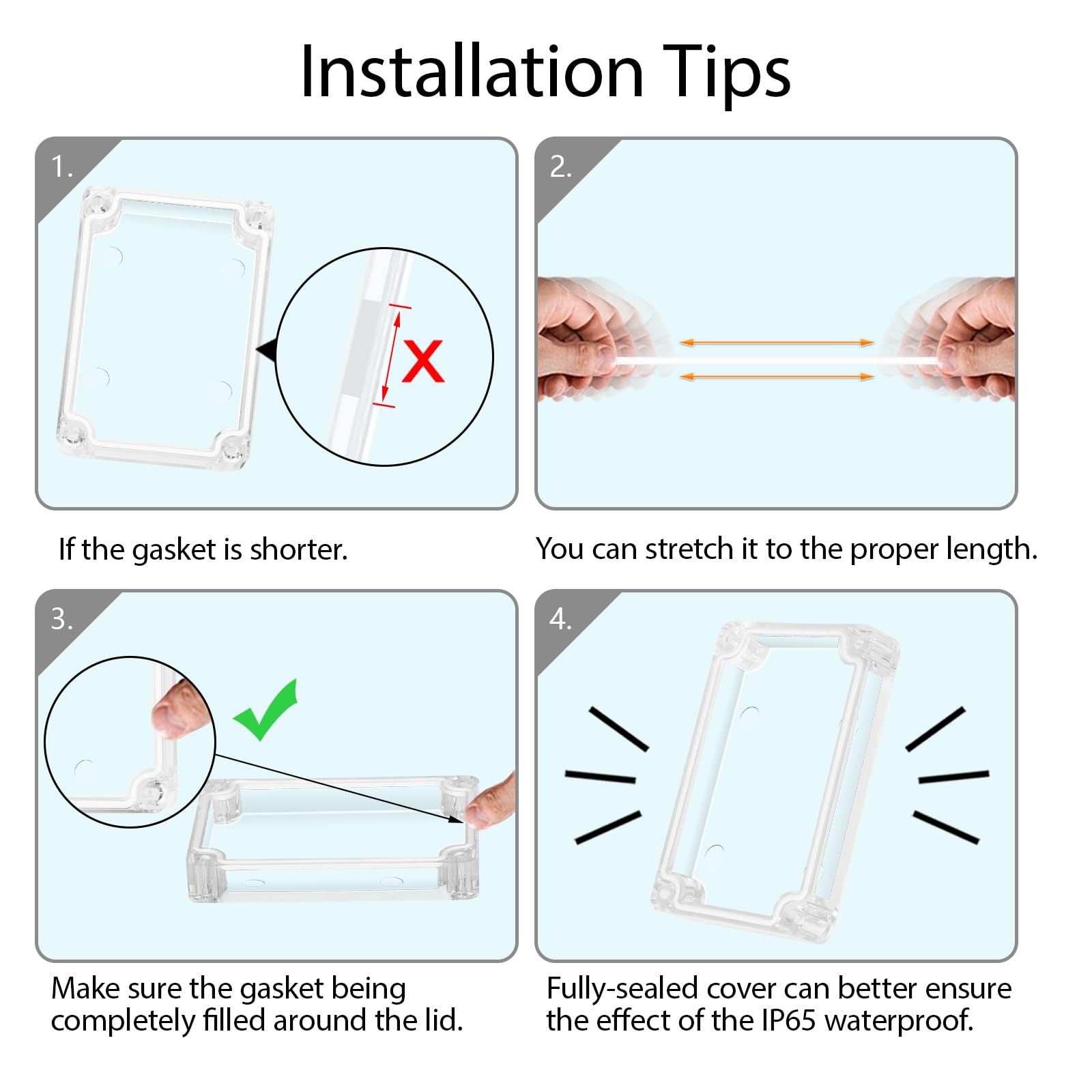 Installation Tips

1.

X

If the gasket is shorter.

2.

You can stretch it to the proper length.

3.

Make sure the gasket being completely filled around the lid.

4.

Fully-sealed cover can better ensure the effect of the IP65 waterproof.