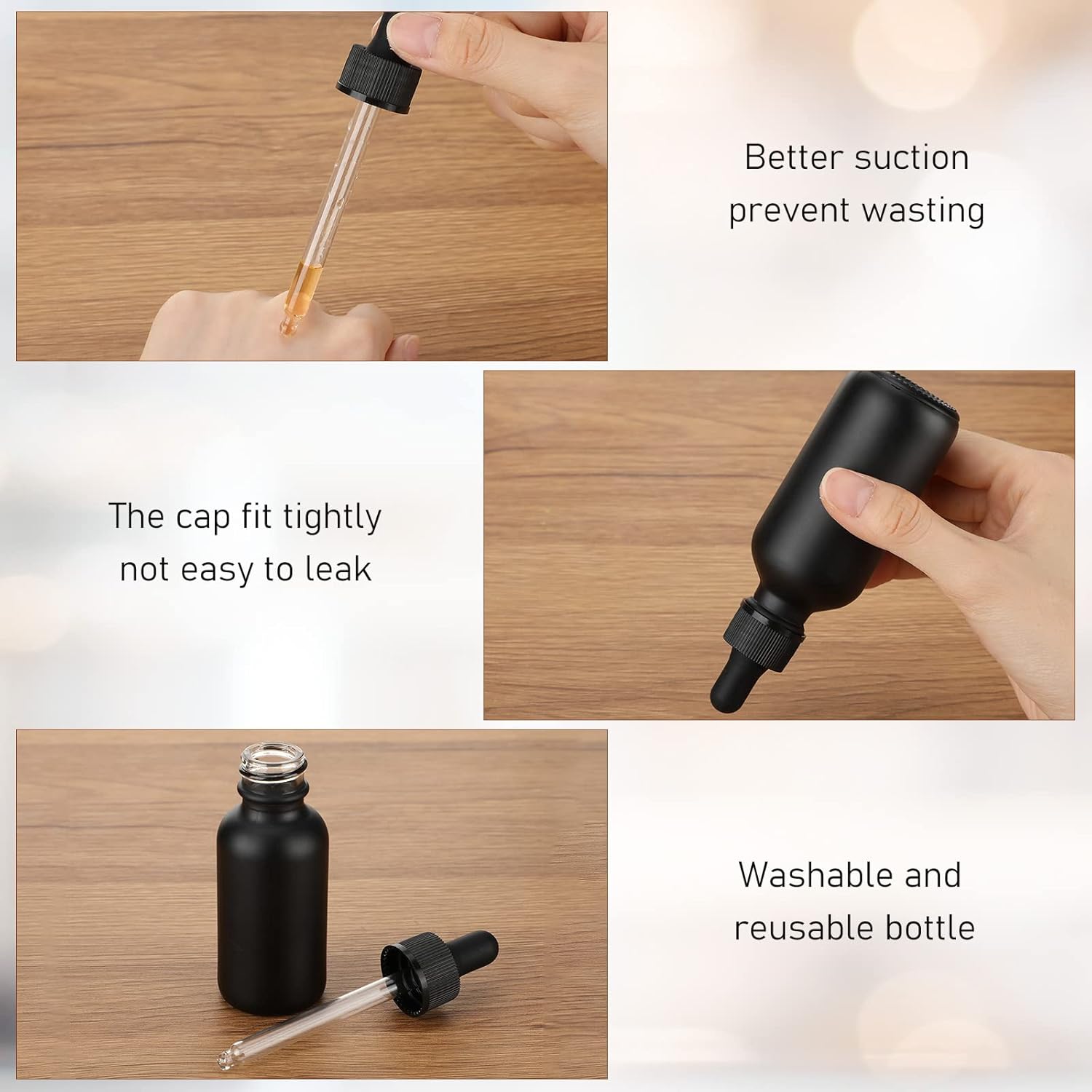 Better suction
prevent wasting

The cap fit tightly
not easy to leak

Washable and
reusable bottle