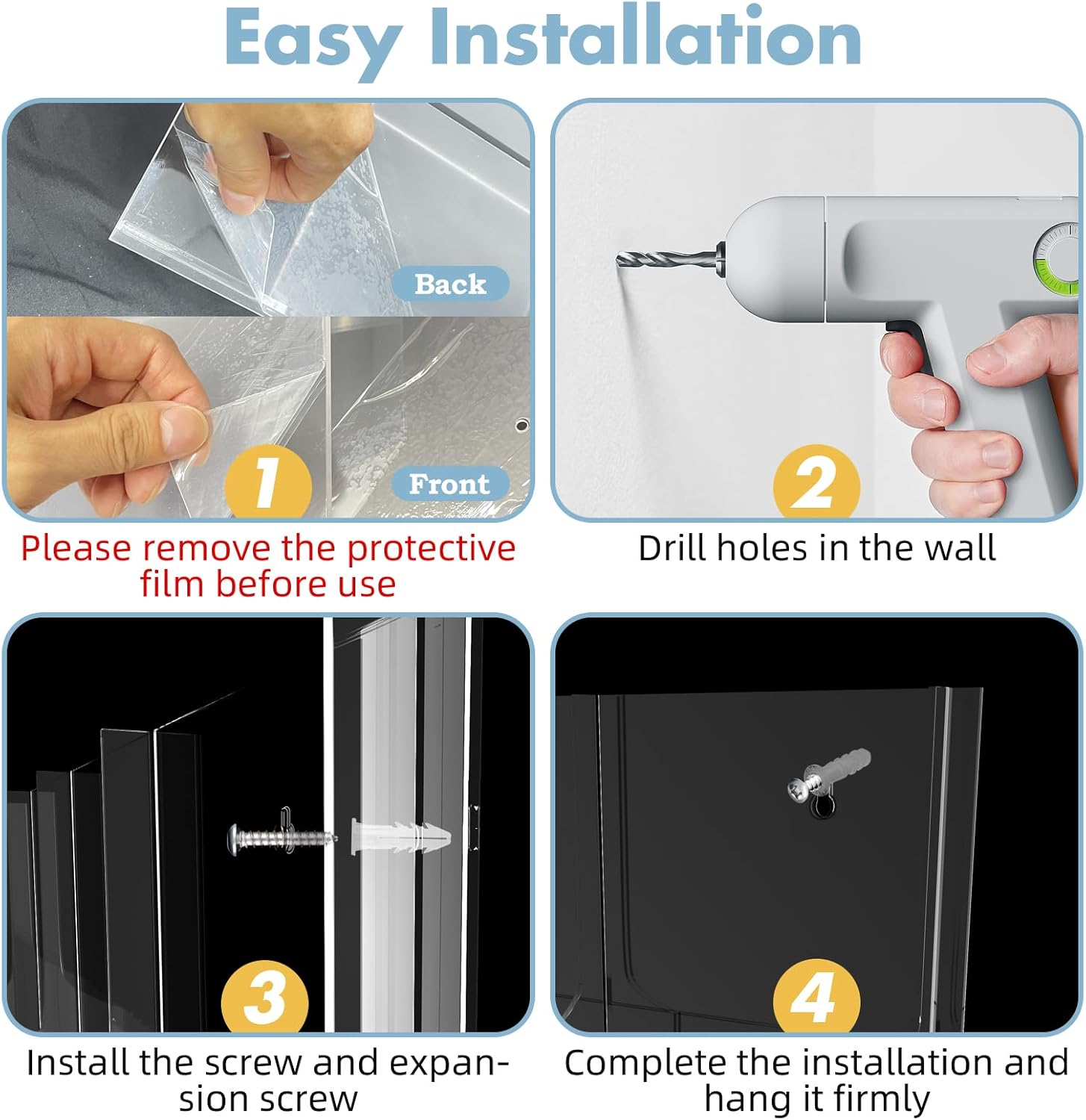 Easy Installation

Back

Front

1

Please remove the protective film before use

2

Drill holes in the wall

3

Install the screw and expansion screw

4

Complete the installation and hang it firmly