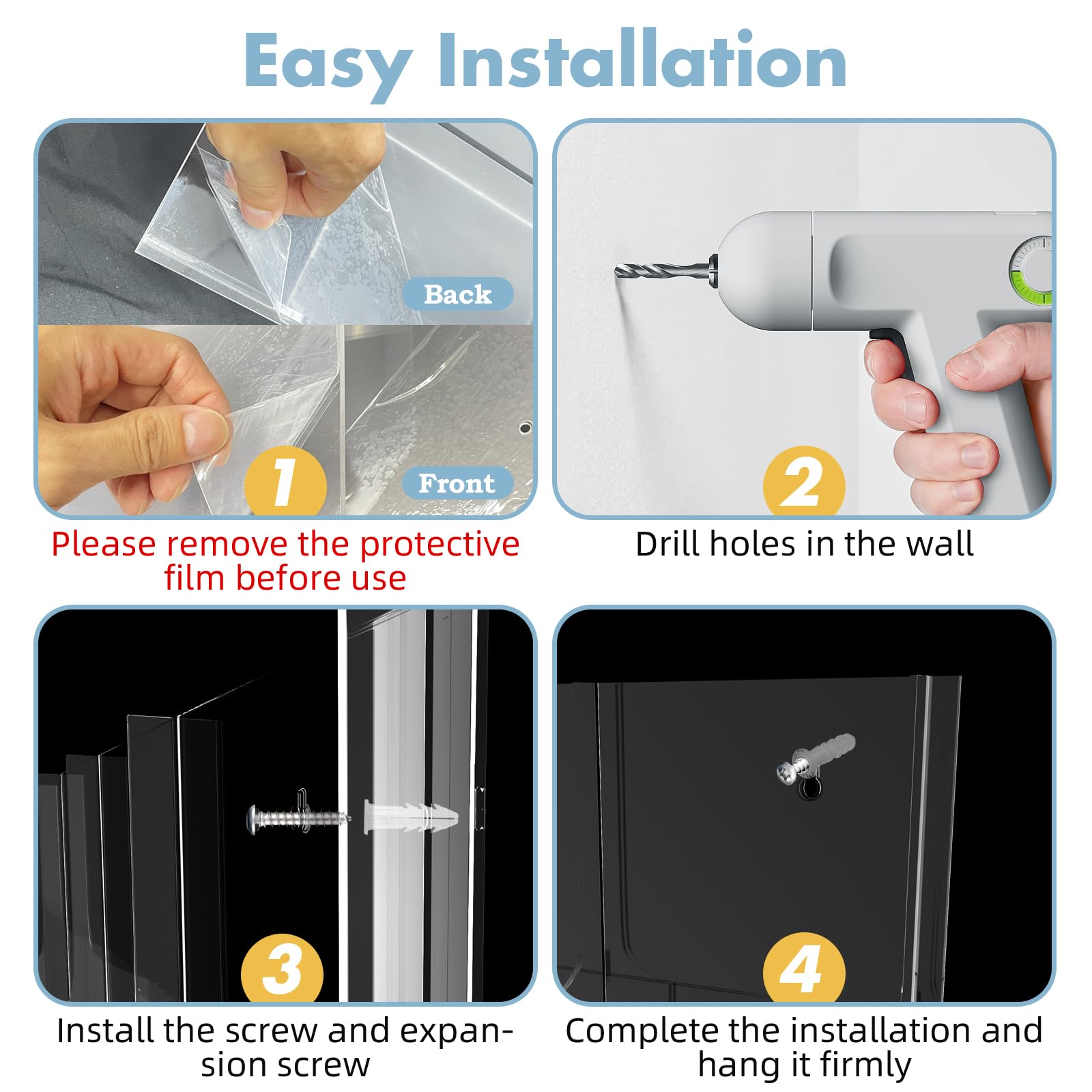 Easy Installation

Back

Front

1

Please remove the protective film before use

2

Drill holes in the wall

3

Install the screw and expansion screw

4

Complete the installation and hang it firmly