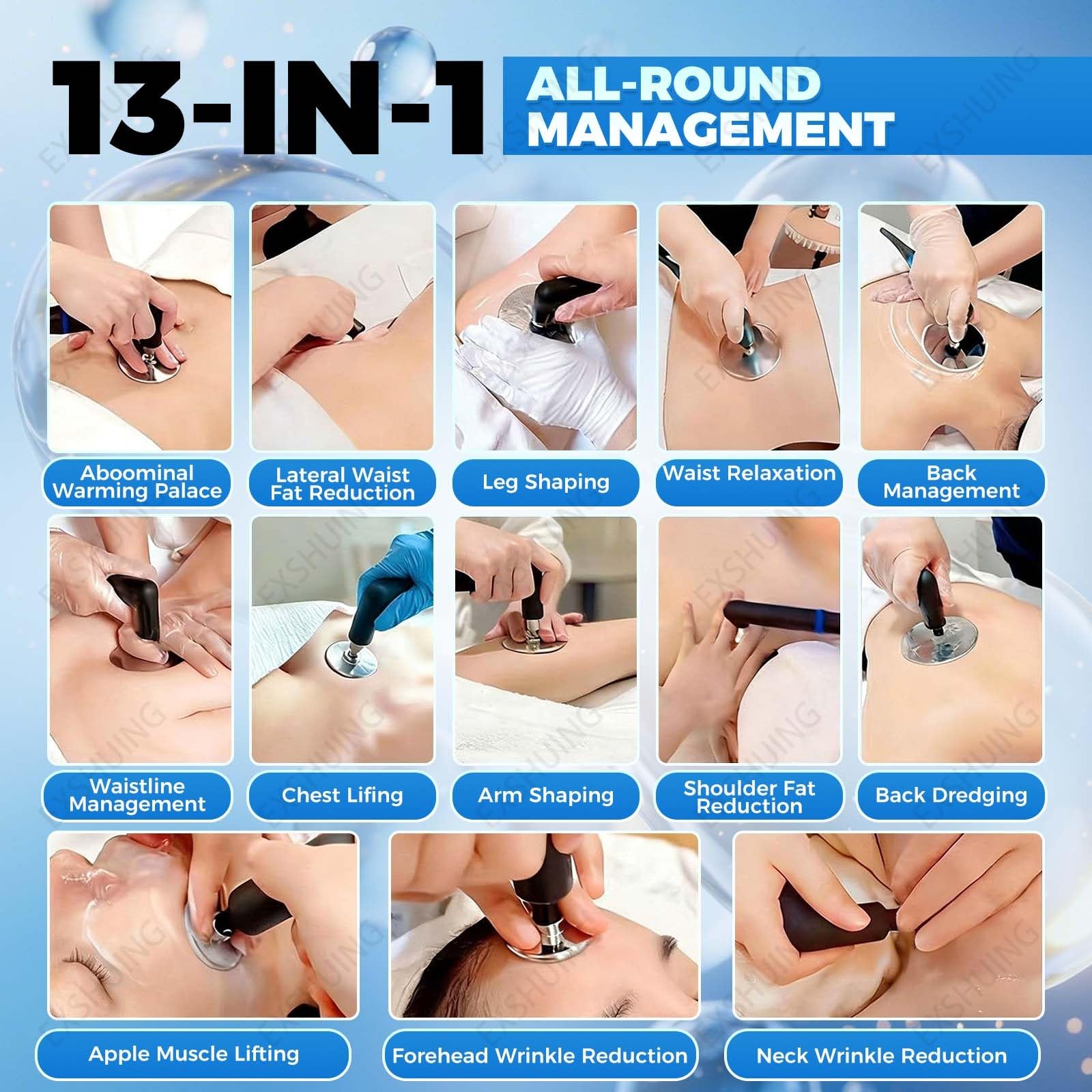 13-IN-1 ALL-ROUND MANAGEMENT

Aboominal Warming Palace

Lateral Waist Fat Reduction

Leg Shaping

Waist Relaxation

Back Management

Waistline Management

Chest Lifing

Arm Shaping

Shoulder Fat Reduction

Back Dredging

Apple Muscle Lifting

Forehead Wrinkle Reduction

Neck Wrinkle Reduction

EXSHUING