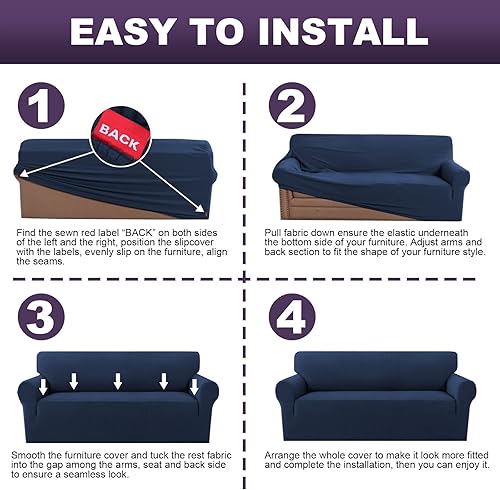 EASY TO INSTALL

1

BACK

Find the sewn red label "BACK" on both sides of the left and the right, position the slipcover with the labels, evenly slip on the furniture, align the seams.

2

Pull fabric down ensure the elastic underneath the bottom side of your furniture. Adjust arms and back section to fit the shape of your furniture style.

3

Smooth the furniture cover and tuck the rest fabric into the gap among the arms, seat and back side to ensure a seamless look.

4

Arrange the whole cover to make it look more fitted and complete the installation, then you can enjoy it.