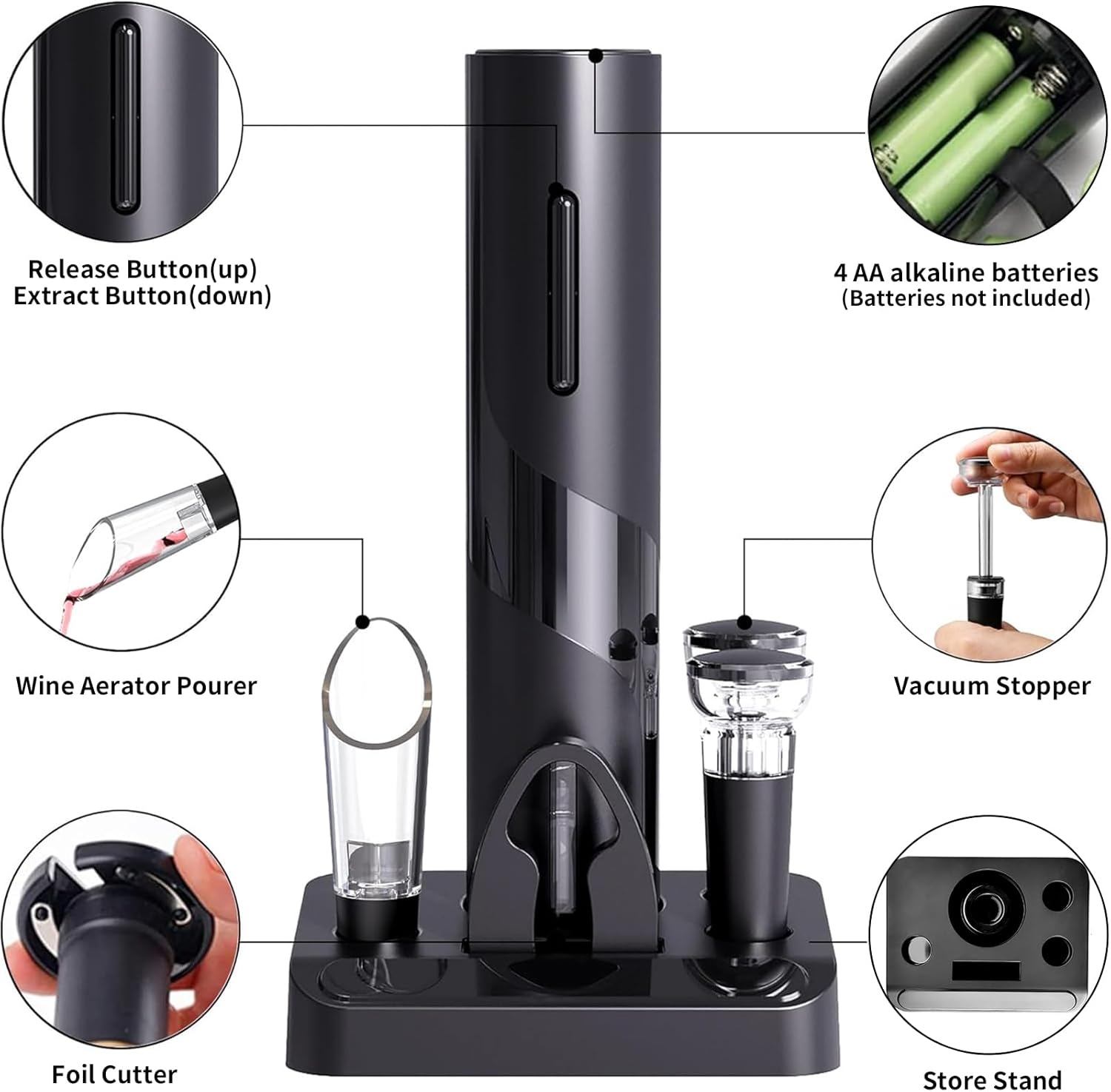 Release Button(up)
Extract Button(down)

4 AA alkaline batteries
(Batteries not included)

Wine Aerator Pourer

Vacuum Stopper

Foil Cutter

Store Stand