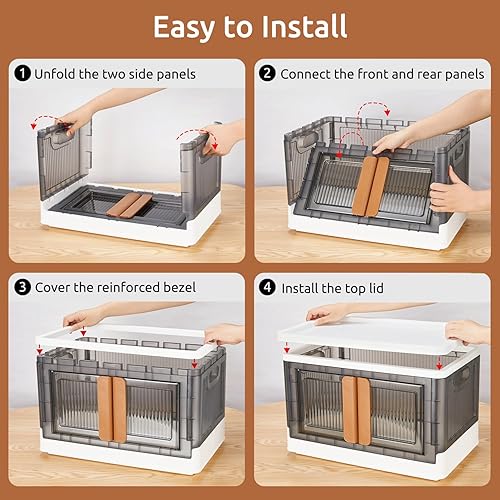 Easy to Install

1 Unfold the two side panels

2 Connect the front and rear panels

3 Cover the reinforced bezel

4 Install the top lid