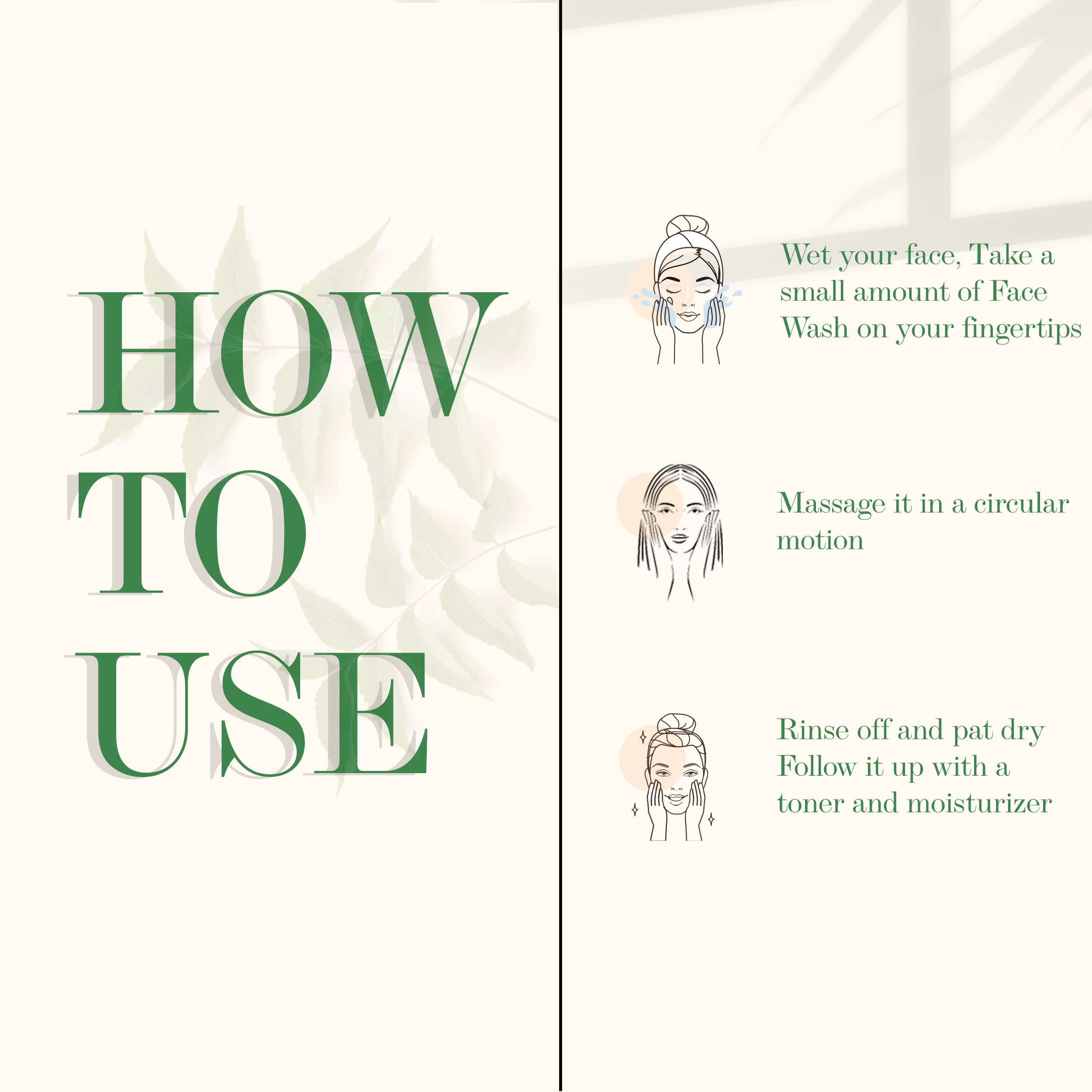 HOW
TO
USE

Wet your face, Take a small amount of Face Wash on your fingertips

Massage it in a circular motion

Rinse off and pat dry
Follow it up with a toner and moisturizer