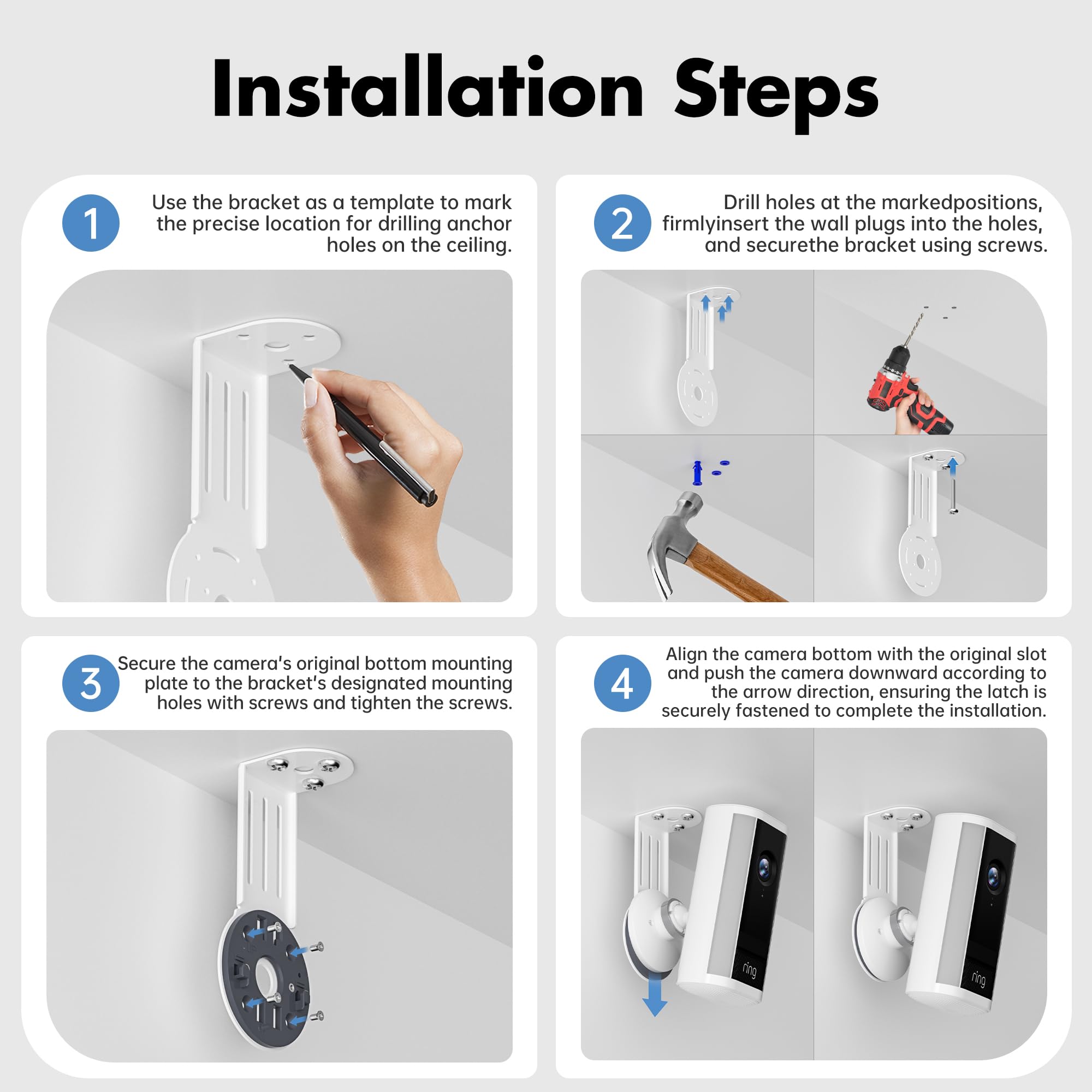 Installation Steps

1

Use the bracket as a template to mark the precise location for drilling anchor holes on the ceiling.

2

Drill holes at the markedpositions, firmlyinsert the wall plugs into the holes, and securethe bracket using screws.

3

Secure the camera's original bottom mounting plate to the bracket's designated mounting holes with screws and tighten the screws.

4

Align the camera bottom with the original slot and push the camera downward according to the arrow direction, ensuring the latch is securely fastened to complete the installation.

ring

ring