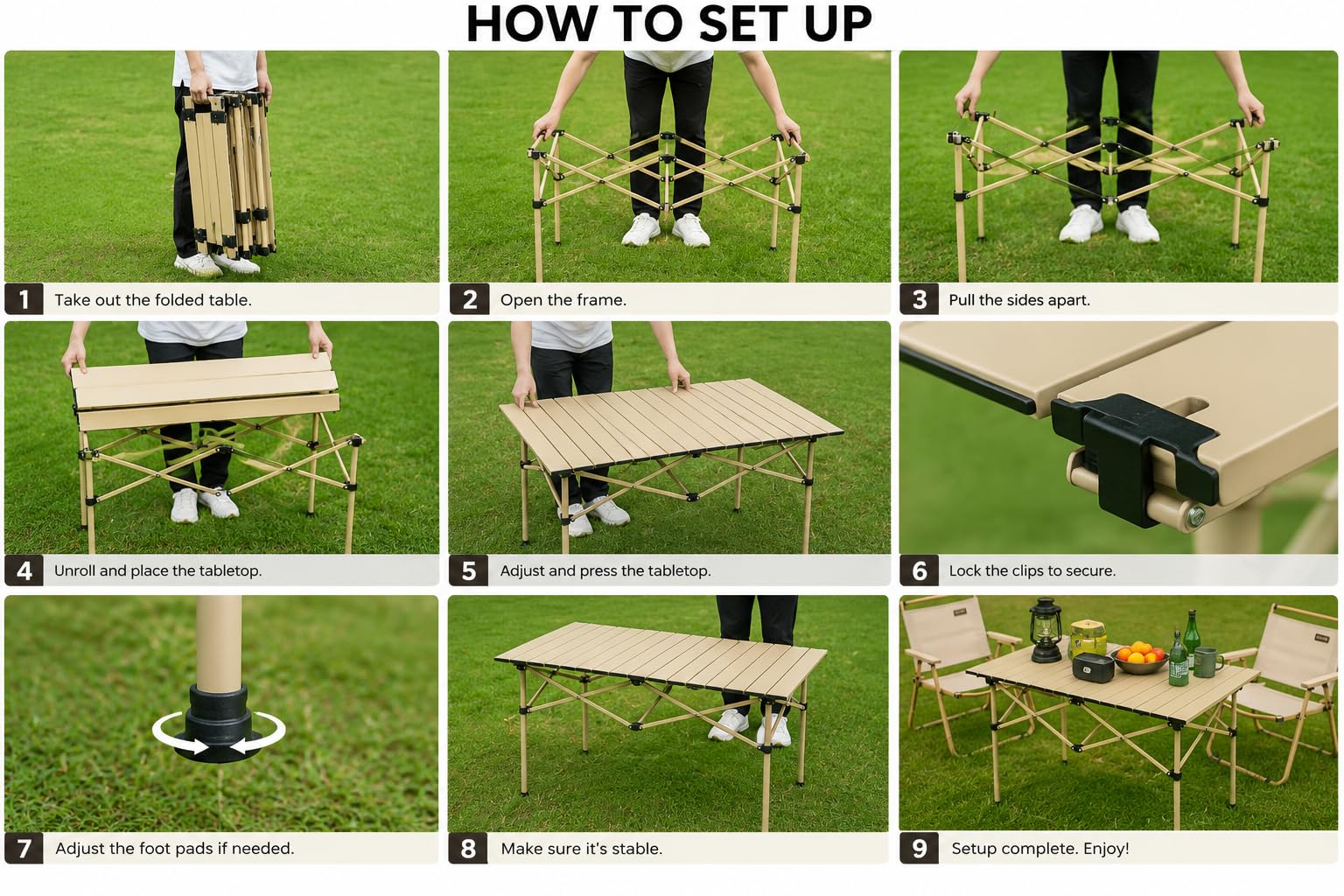 HOW TO SET UP

1 Take out the folded table.

2 Open the frame.

3 Pull the sides apart.

4 Unroll and place the tabletop.

5 Adjust and press the tabletop.

6 Lock the clips to secure.

7 Adjust the foot pads if needed.

8 Make sure it's stable.

9 Setup complete. Enjoy!