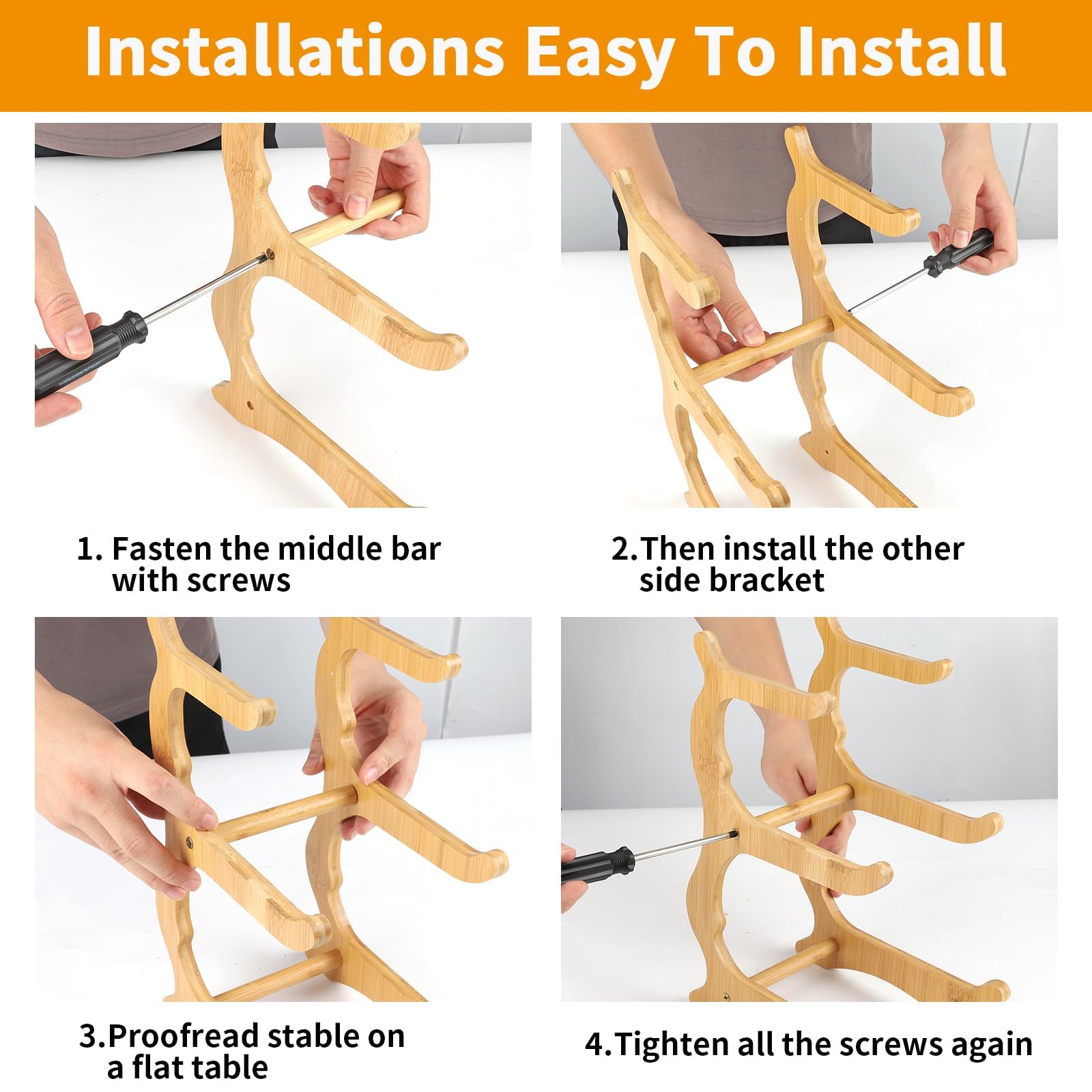 Installations Easy To Install

1. Fasten the middle bar with screws

2.Then install the other side bracket

3.Proofread stable on a flat table

4.Tighten all the screws again