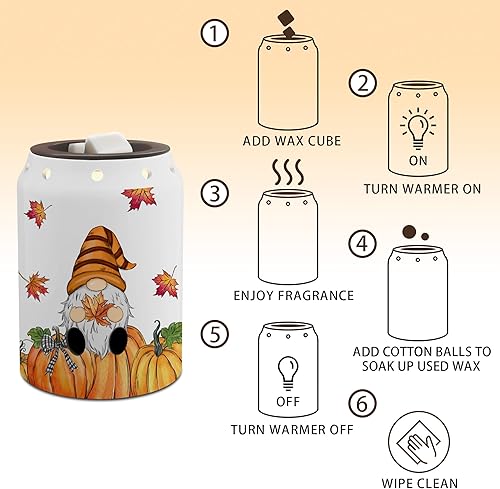 ①
ADD WAX CUBE

②
ON
TURN WARMER ON

③
ENJOY FRAGRANCE

④
ADD COTTON BALLS TO SOAK UP USED WAX

⑤
OFF
TURN WARMER OFF

⑥
WIPE CLEAN