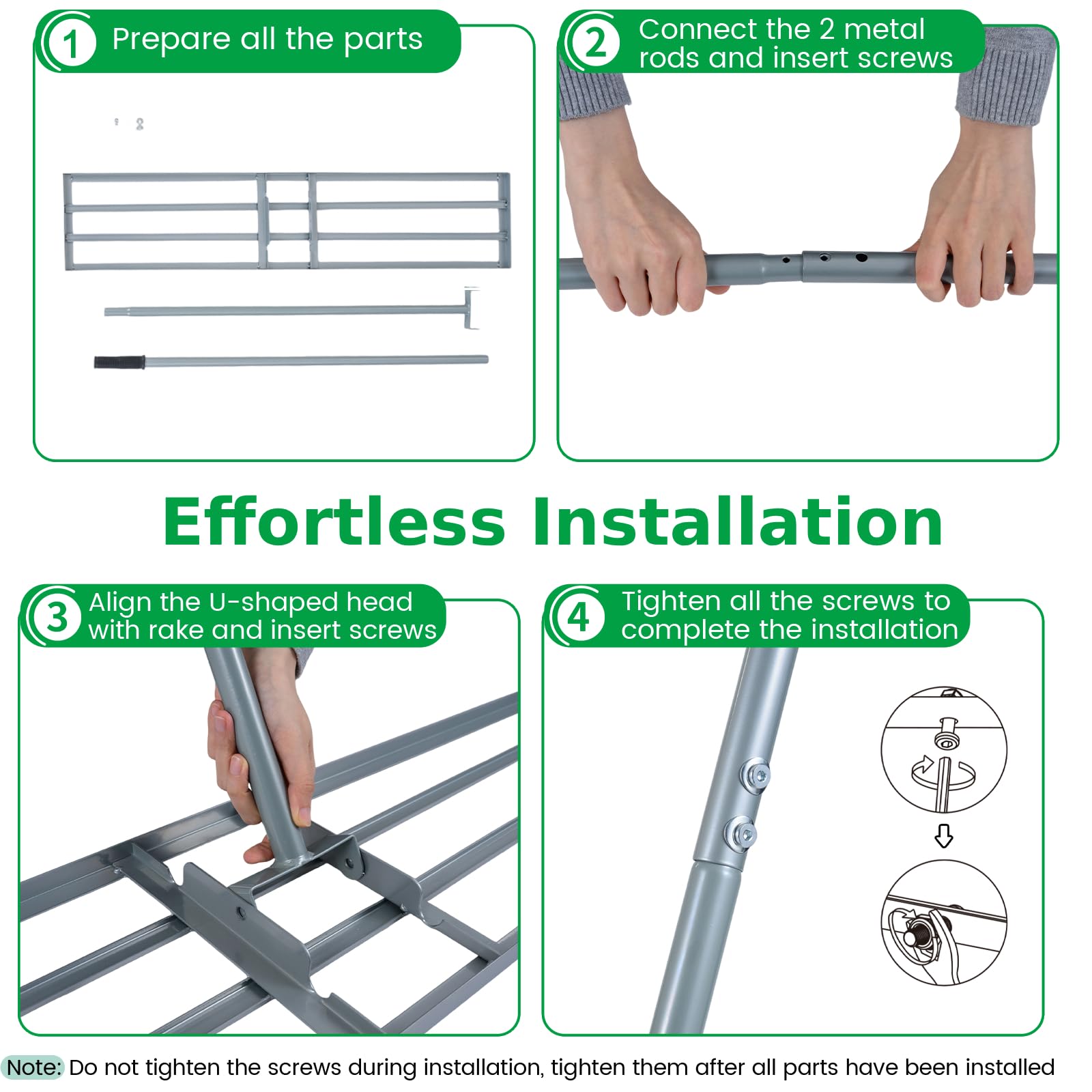 1 Prepare all the parts

2 Connect the 2 metal rods and insert screws

Effortless Installation

3 Align the U-shaped head with rake and insert screws

4 Tighten all the screws to complete the installation

Note: Do not tighten the screws during installation, tighten them after all parts have been installed