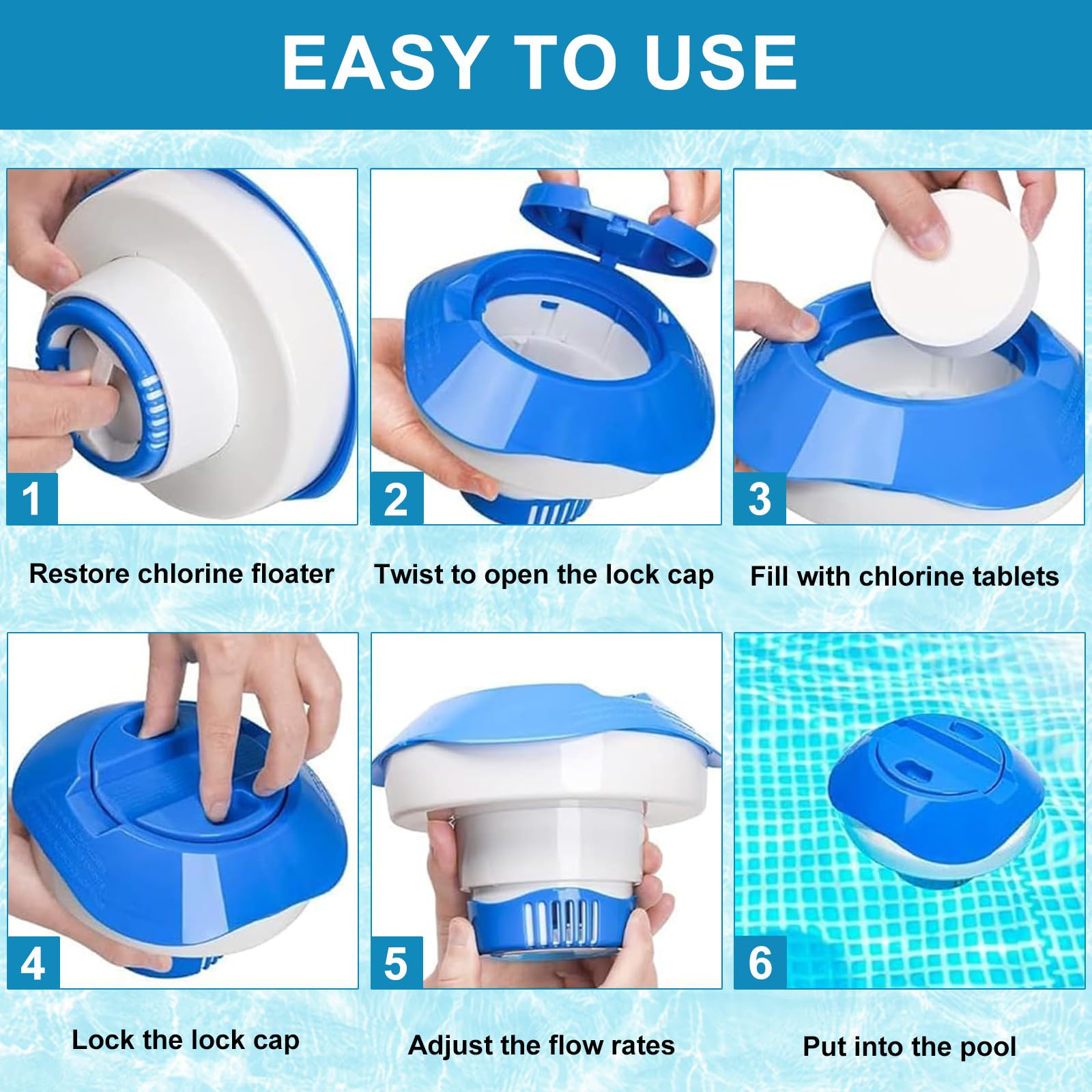 EASY TO USE

1

Restore chlorine floater

2

Twist to open the lock cap

3

Fill with chlorine tablets

4

Lock the lock cap

5

Adjust the flow rates

6

Put into the pool