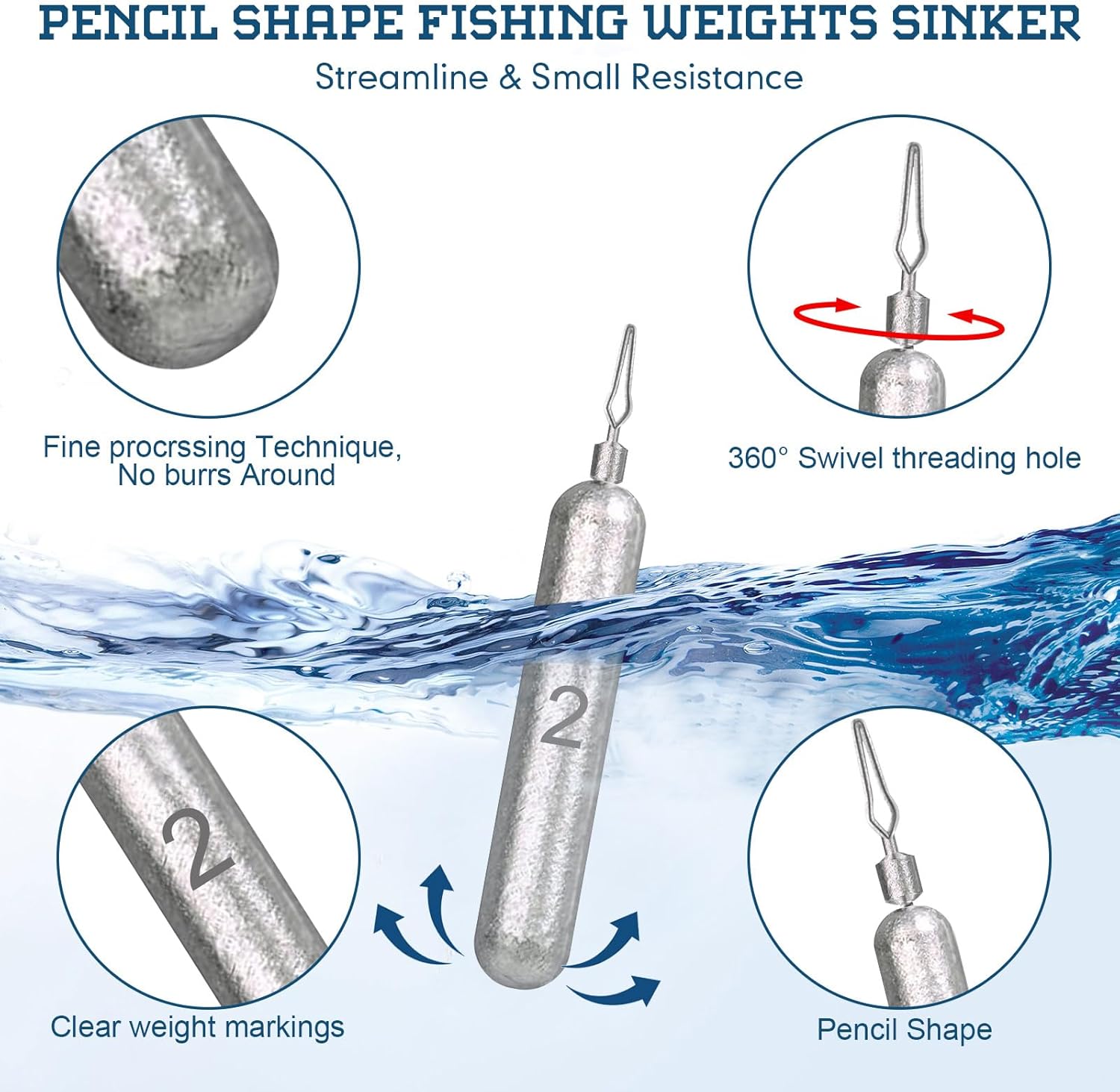 PENCIL SHAPE FISHING WEIGHTS SINKER
Streamline & Small Resistance

Fine procrssing Technique, No burrs Around

360° Swivel threading hole

2

2

Clear weight markings

Pencil Shape