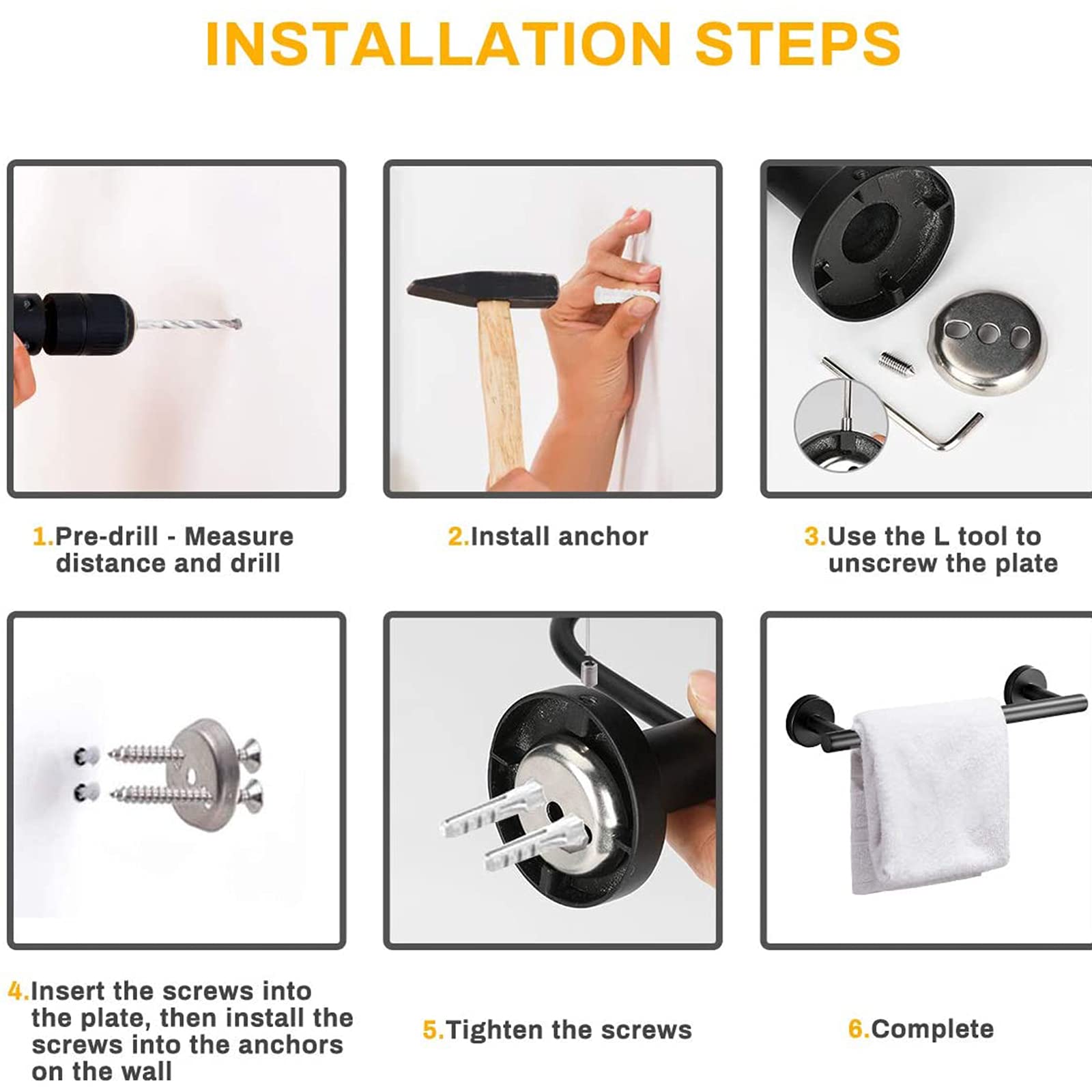 INSTALLATION STEPS

1.Pre-drill - Measure distance and drill

2.Install anchor

3.Use the L tool to unscrew the plate

4.Insert the screws into the plate, then install the screws into the anchors on the wall

5.Tighten the screws

6.Complete