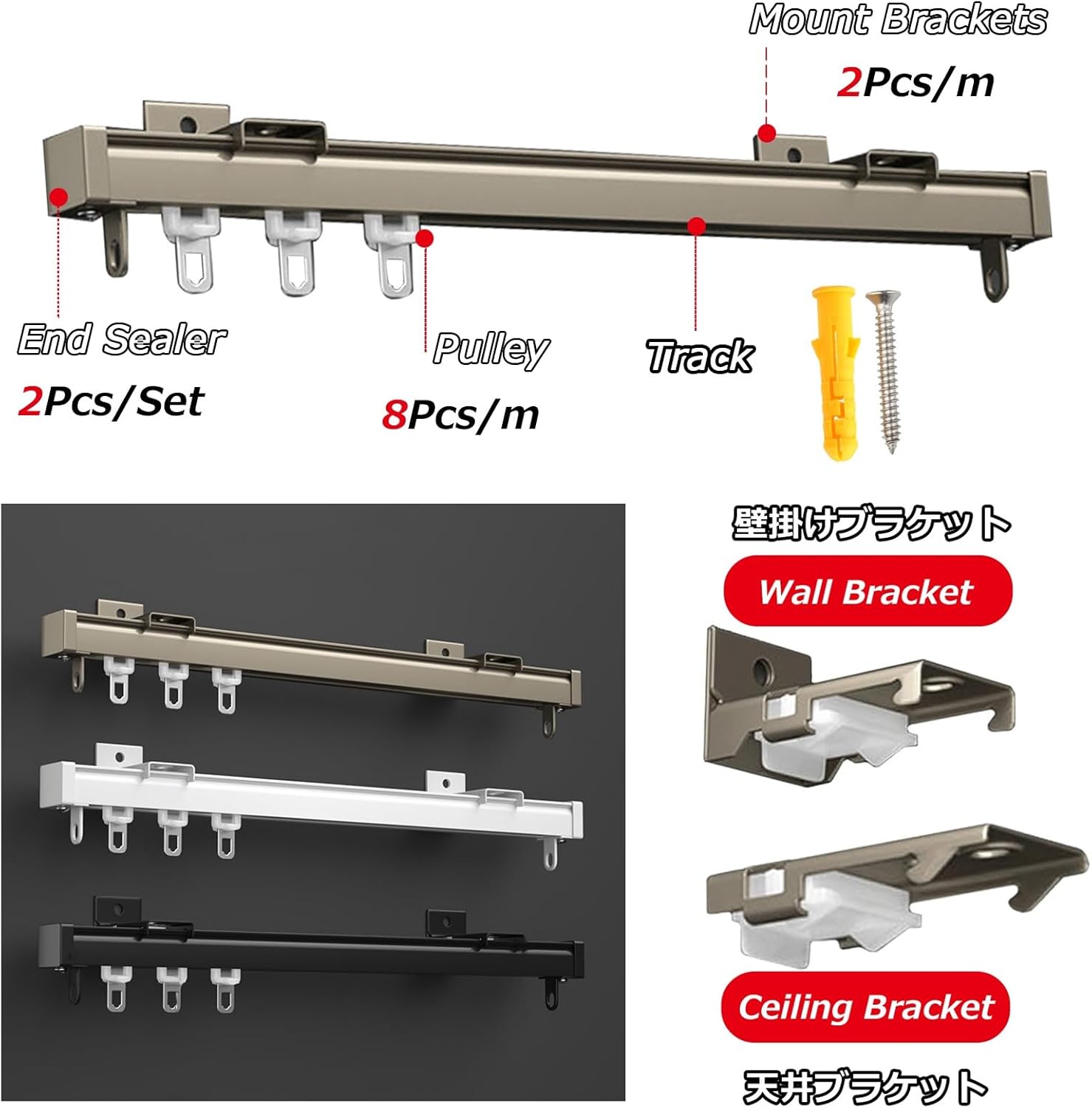 Mount Brackets

2Pcs/m

End Sealer

2Pcs/Set

Pulley

8Pcs/m

Track

壁掛けブラケット

Wall Bracket

Ceiling Bracket

天井ブラケット