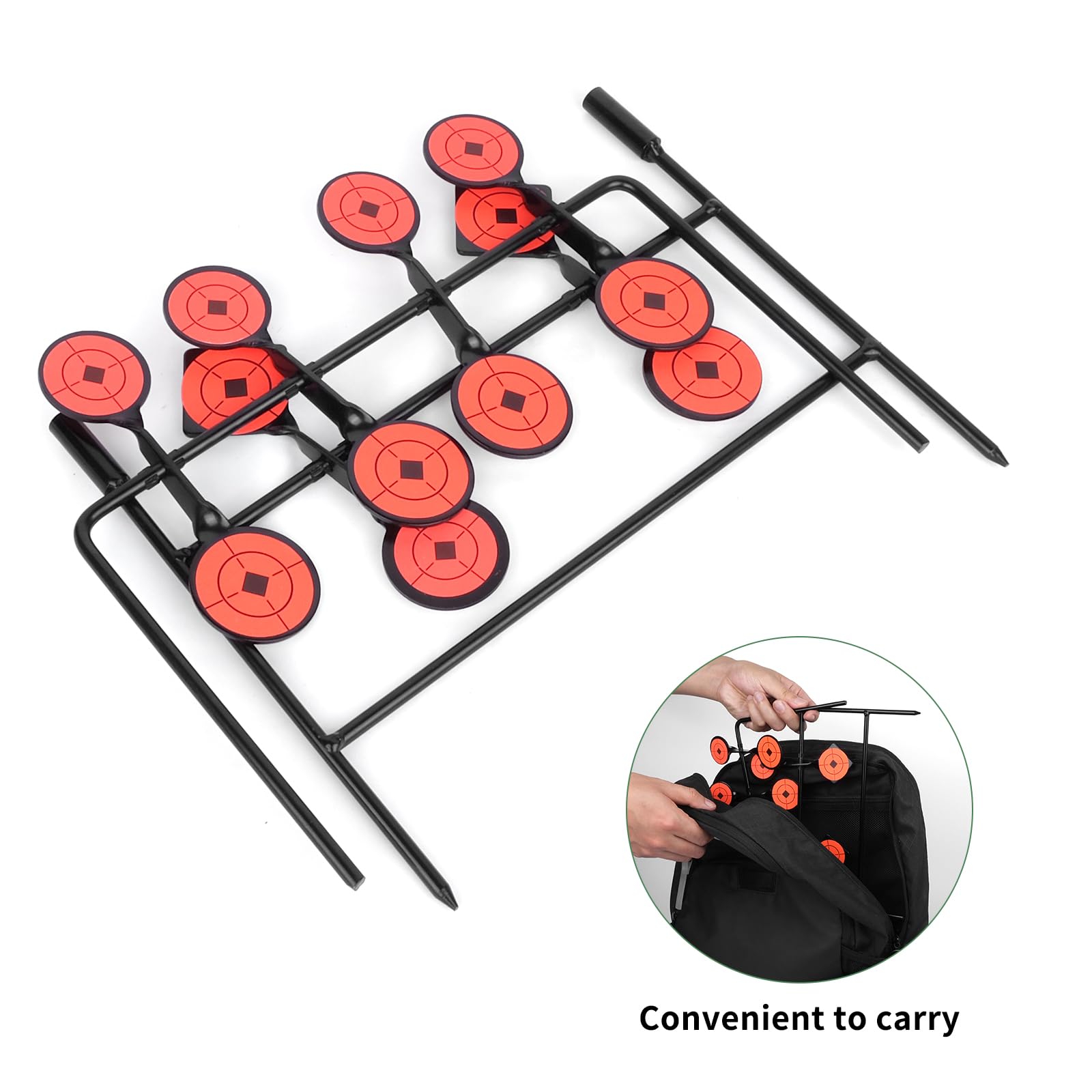 Convenient to carry