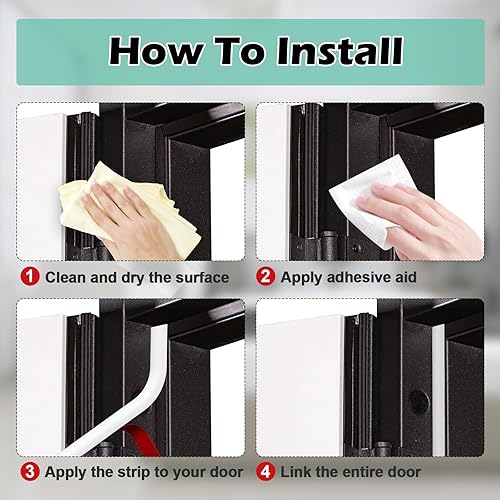 How To Install

1 Clean and dry the surface

2 Apply adhesive aid

3 Apply the strip to your door

4 Link the entire door