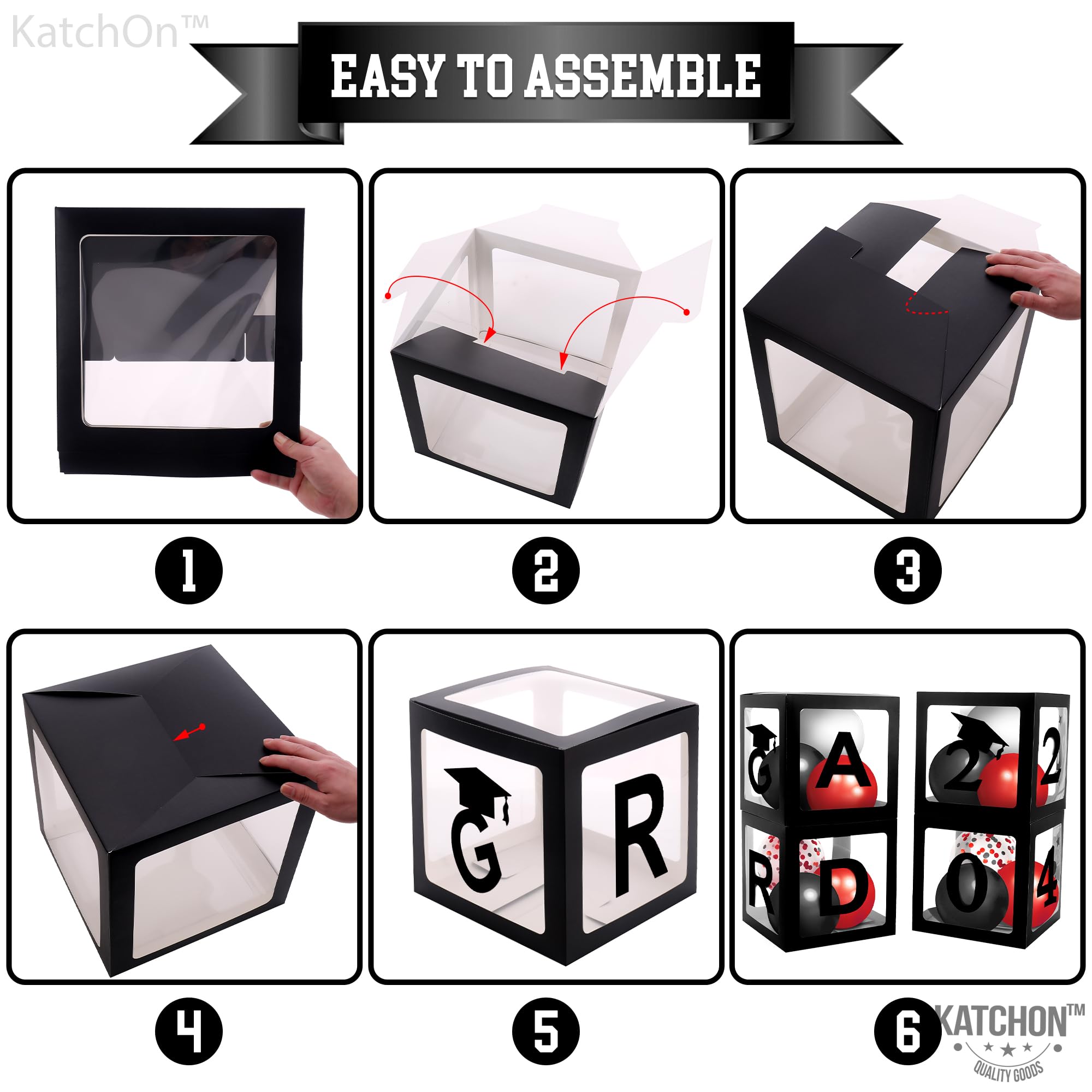 KatchOn™

EASY TO ASSEMBLE

1

2

3

4

G R

5

G A 2 2
R D 0 4

6

KATCHON™
QUALITY GOODS