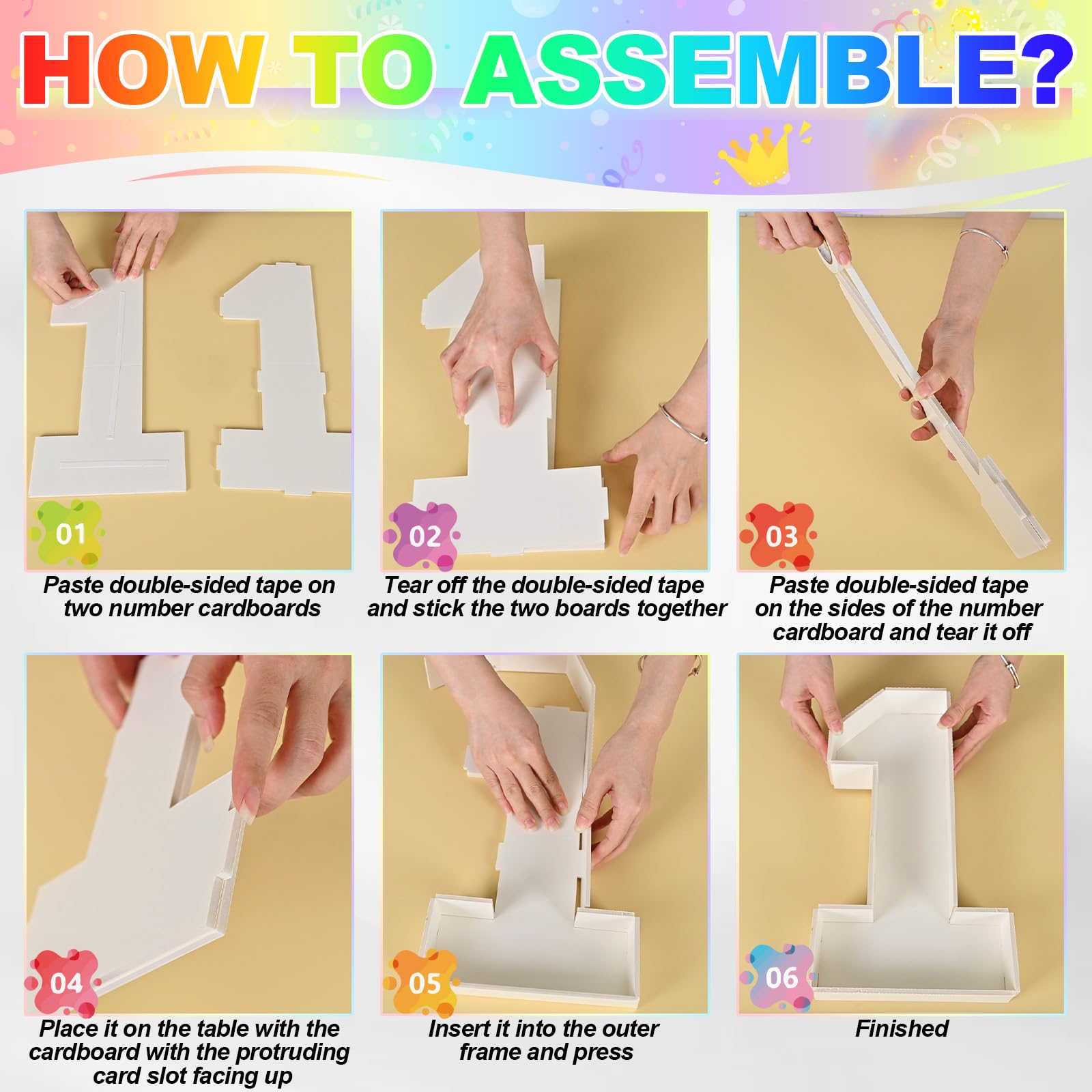 HOW TO ASSEMBLE?

01

Paste double-sided tape on two number cardboards

02

Tear off the double-sided tape and stick the two boards together

03

Paste double-sided tape on the sides of the number cardboard and tear it off

04

Place it on the table with the cardboard with the protruding card slot facing up

05

Insert it into the outer frame and press

06

Finished