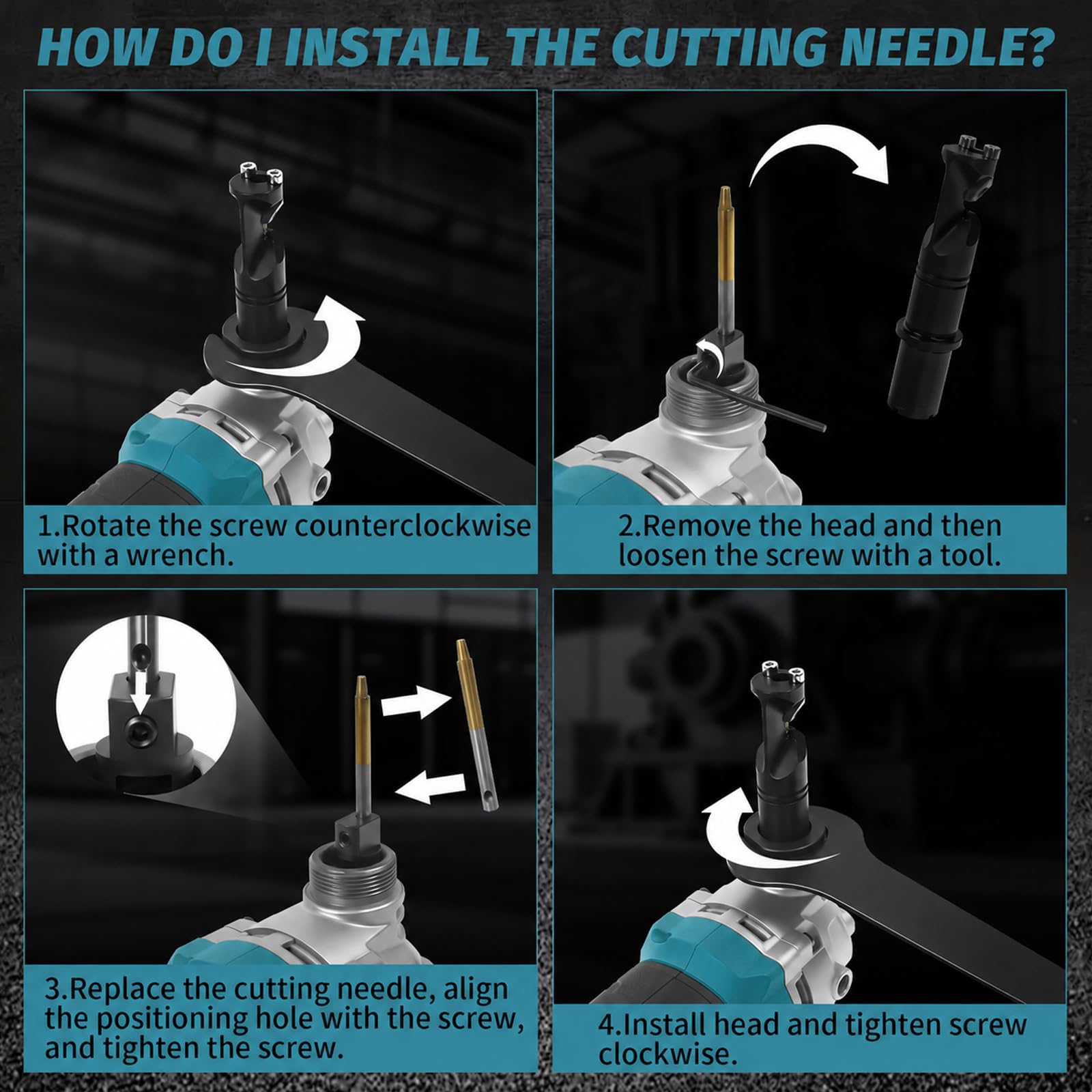 HOW DO I INSTALL THE CUTTING NEEDLE?

1.Rotate the screw counterclockwise with a wrench.

2.Remove the head and then loosen the screw with a tool.

3.Replace the cutting needle, align the positioning hole with the screw, and tighten the screw.

4.Install head and tighten screw clockwise.