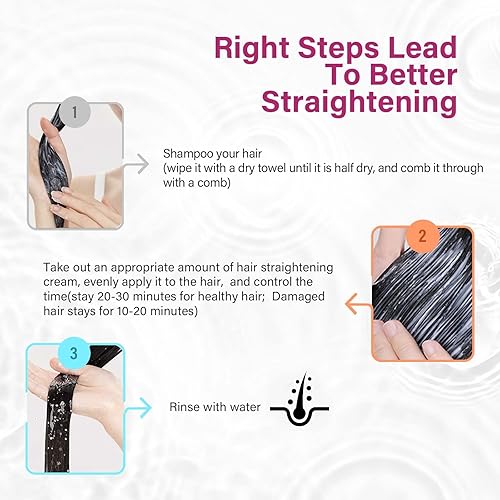 Right Steps Lead To Better Straightening

1

Shampoo your hair
(wipe it with a dry towel until it is half dry, and comb it through with a comb)

2

Take out an appropriate amount of hair straightening cream, evenly apply it to the hair, and control the time(stay 20-30 minutes for healthy hair; Damaged hair stays for 10-20 minutes)

3

Rinse with water