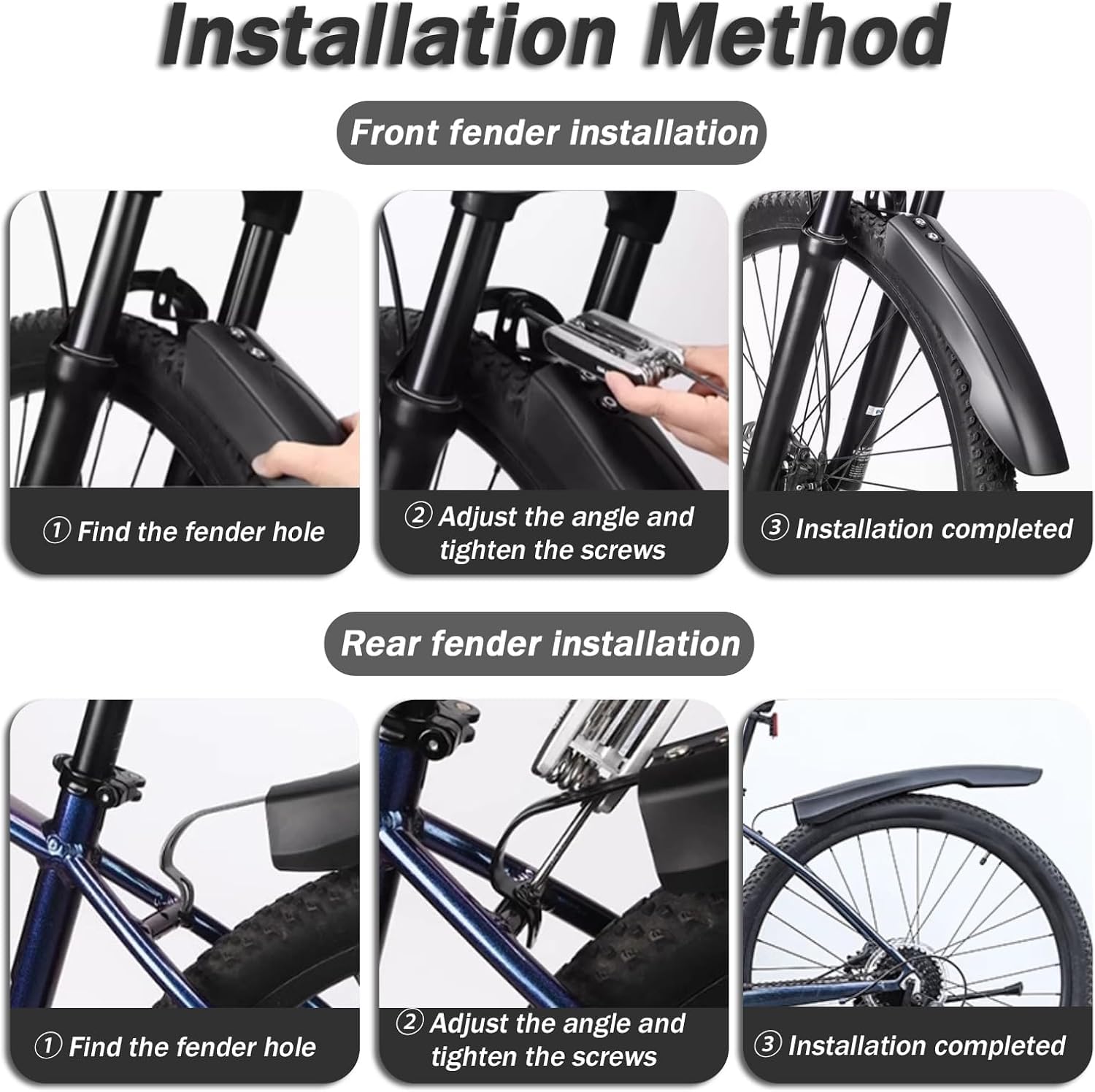 Installation Method

Front fender installation

① Find the fender hole

② Adjust the angle and tighten the screws

③ Installation completed

Rear fender installation

① Find the fender hole

② Adjust the angle and tighten the screws

③ Installation completed