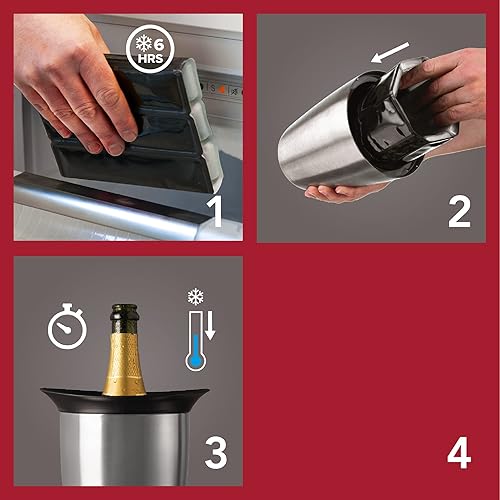 6
HRS

1

2

3

4