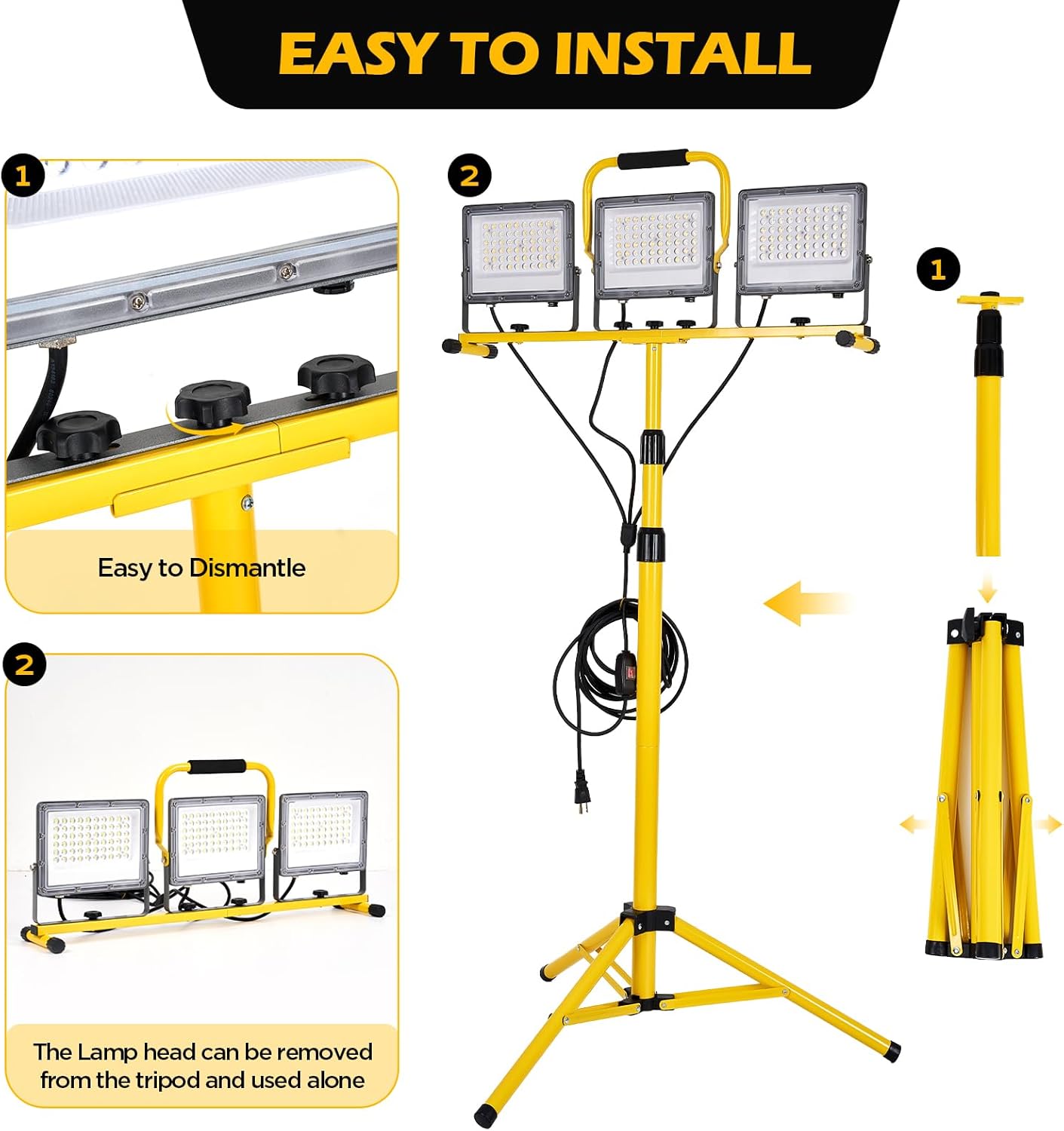 EASY TO INSTALL

1

Easy to Dismantle

2

The Lamp head can be removed from the tripod and used alone

2

1