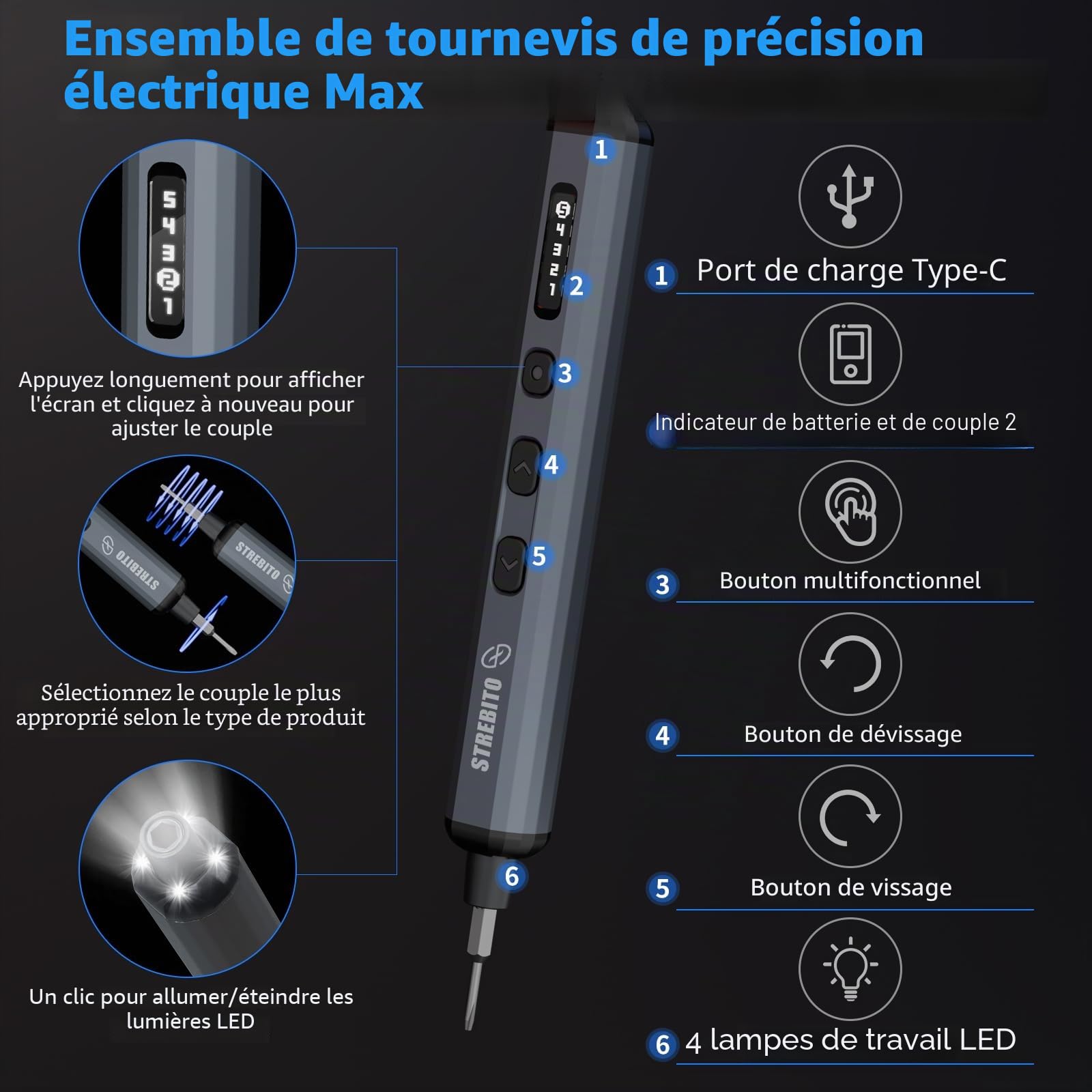 Ensemble de tournevis de précision électrique Max

5 4 3 2 1

Appuyez longuement pour afficher l'écran et cliquez à nouveau pour ajuster le couple

STREBITO

STREBITO

Sélectionnez le couple le plus approprié selon le type de produit

Un clic pour allumer/éteindre les lumières LED

1

5 4 3 2 1

2

3

4

5

STREBITO

6

1 Port de charge Type-C

Indicateur de batterie et de couple 2

3 Bouton multifonctionnel

4 Bouton de dévissage

5 Bouton de vissage

6 4 lampes de travail LED