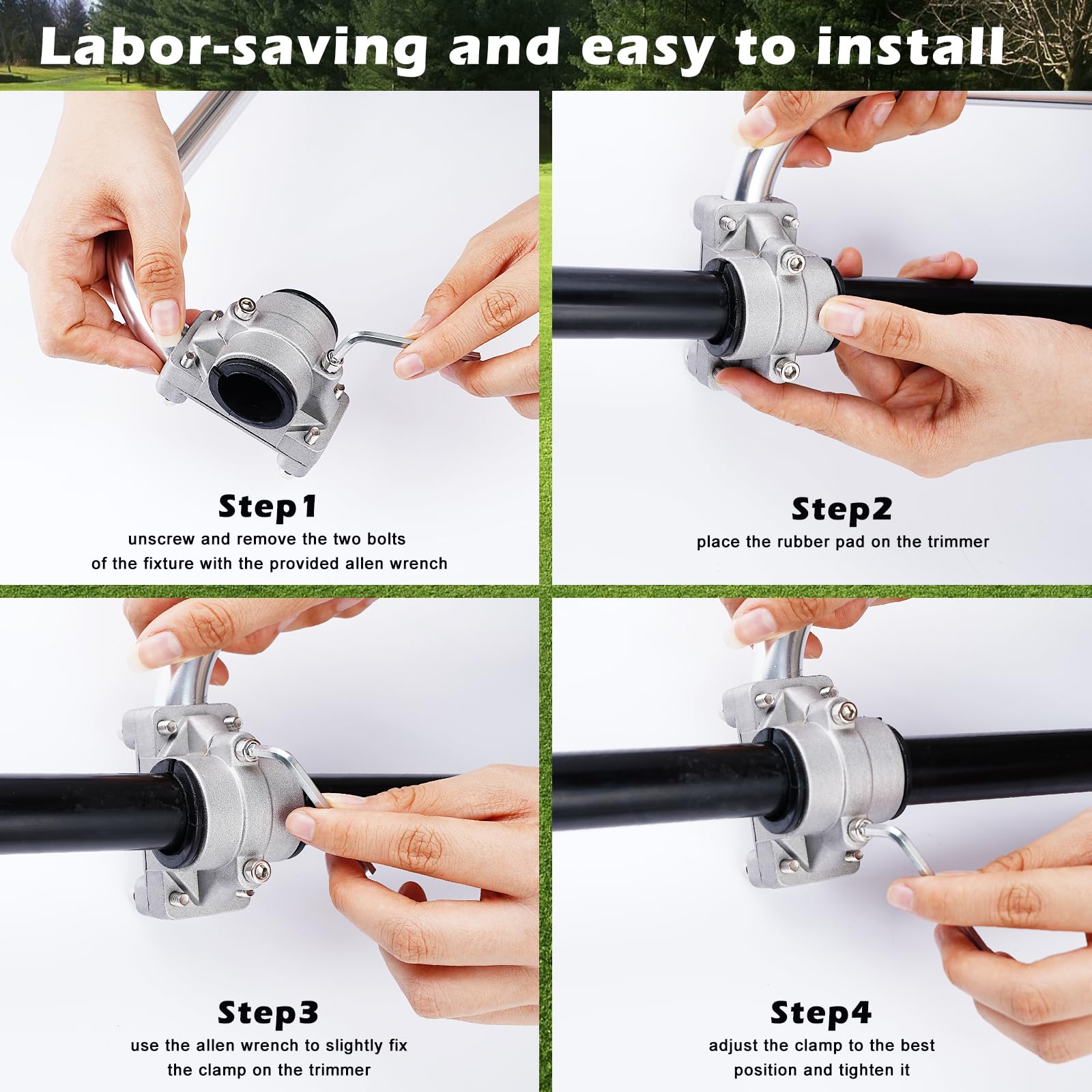 Labor-saving and easy to install

Step1
unscrew and remove the two bolts of the fixture with the provided allen wrench

Step2
place the rubber pad on the trimmer

Step3
use the allen wrench to slightly fix the clamp on the trimmer

Step4
adjust the clamp to the best position and tighten it