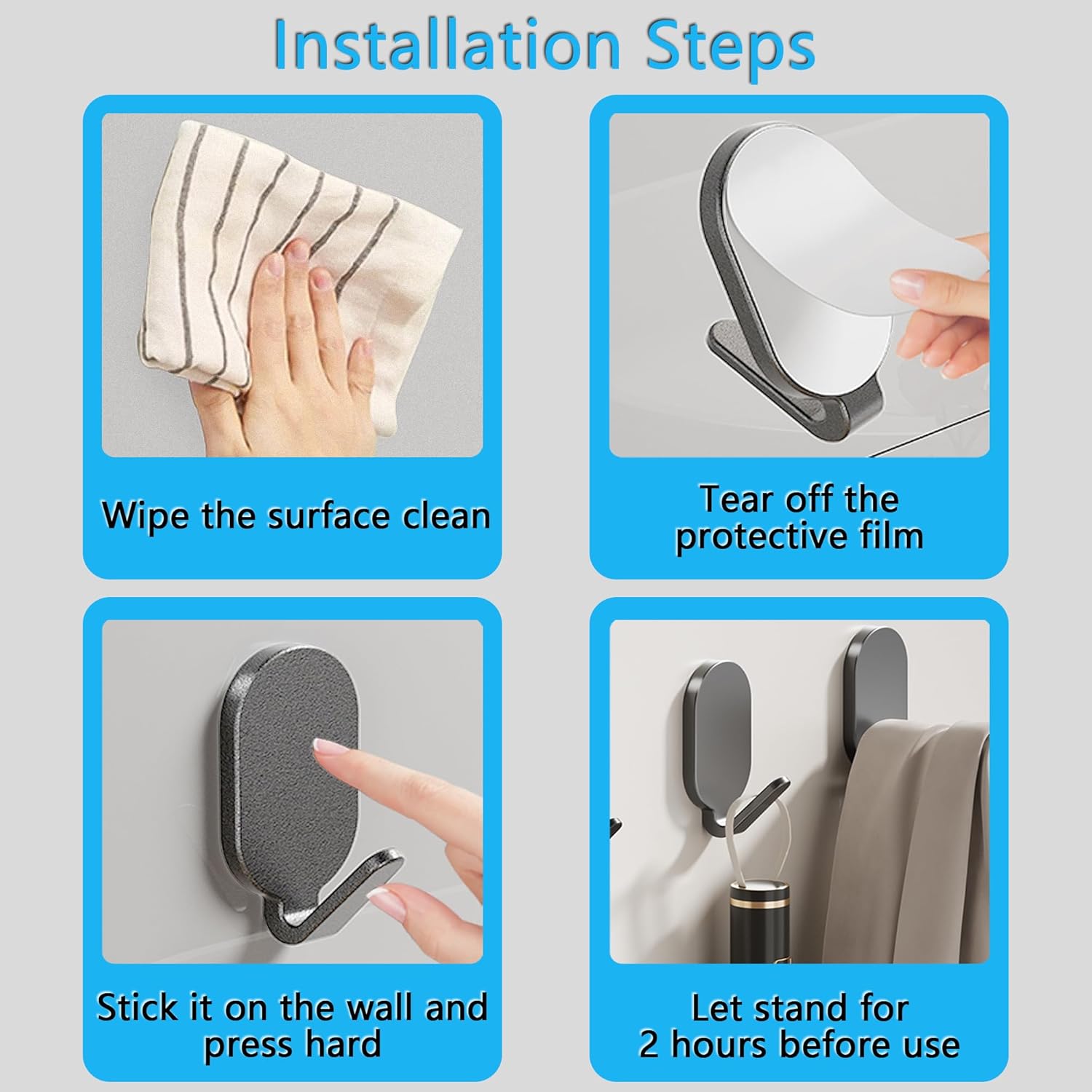 Installation Steps

Wipe the surface clean

Tear off the protective film

Stick it on the wall and press hard

Let stand for 2 hours before use