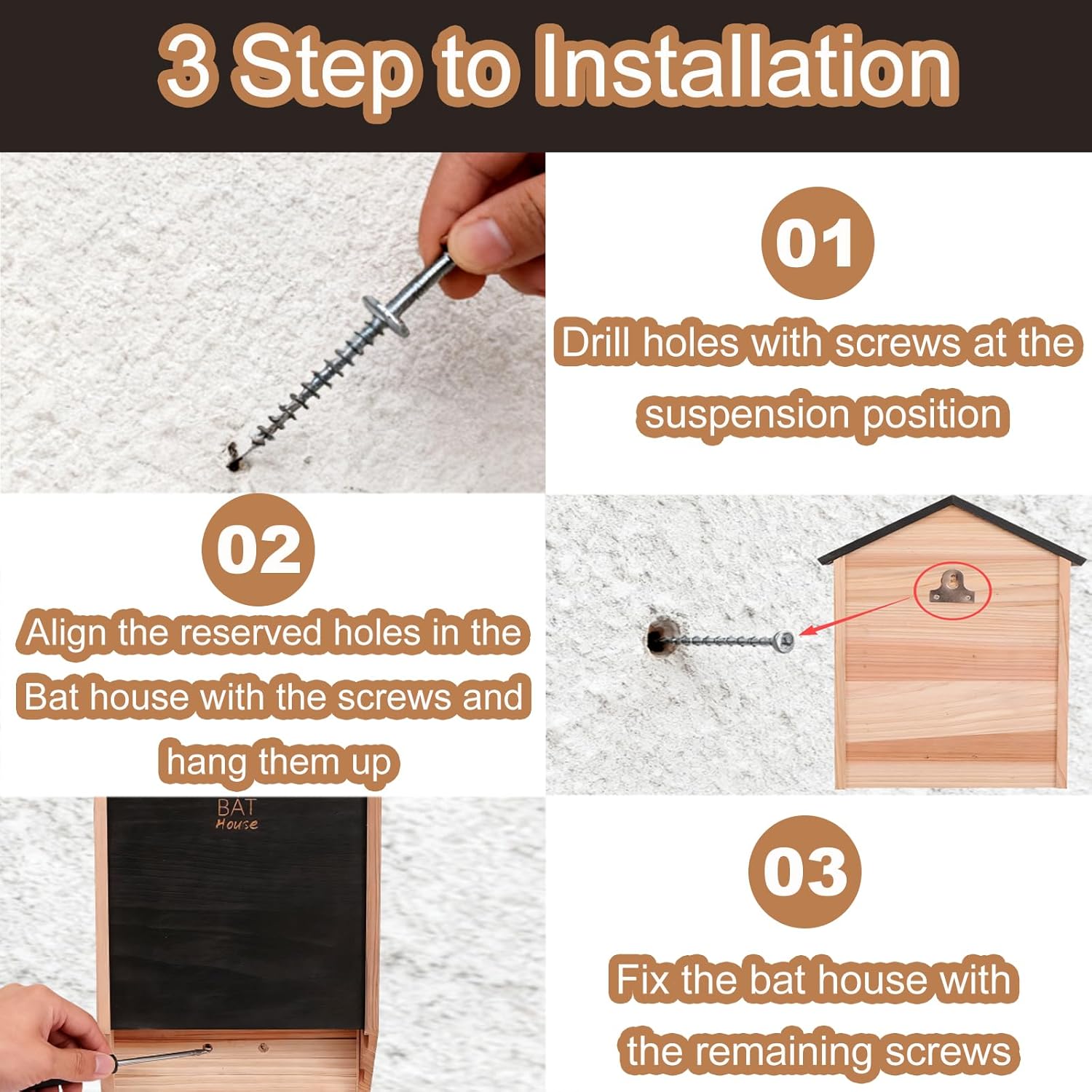 3 Step to Installation

01

Drill holes with screws at the suspension position

02

Align the reserved holes in the Bat house with the screws and hang them up

BAT
House

03

Fix the bat house with the remaining screws