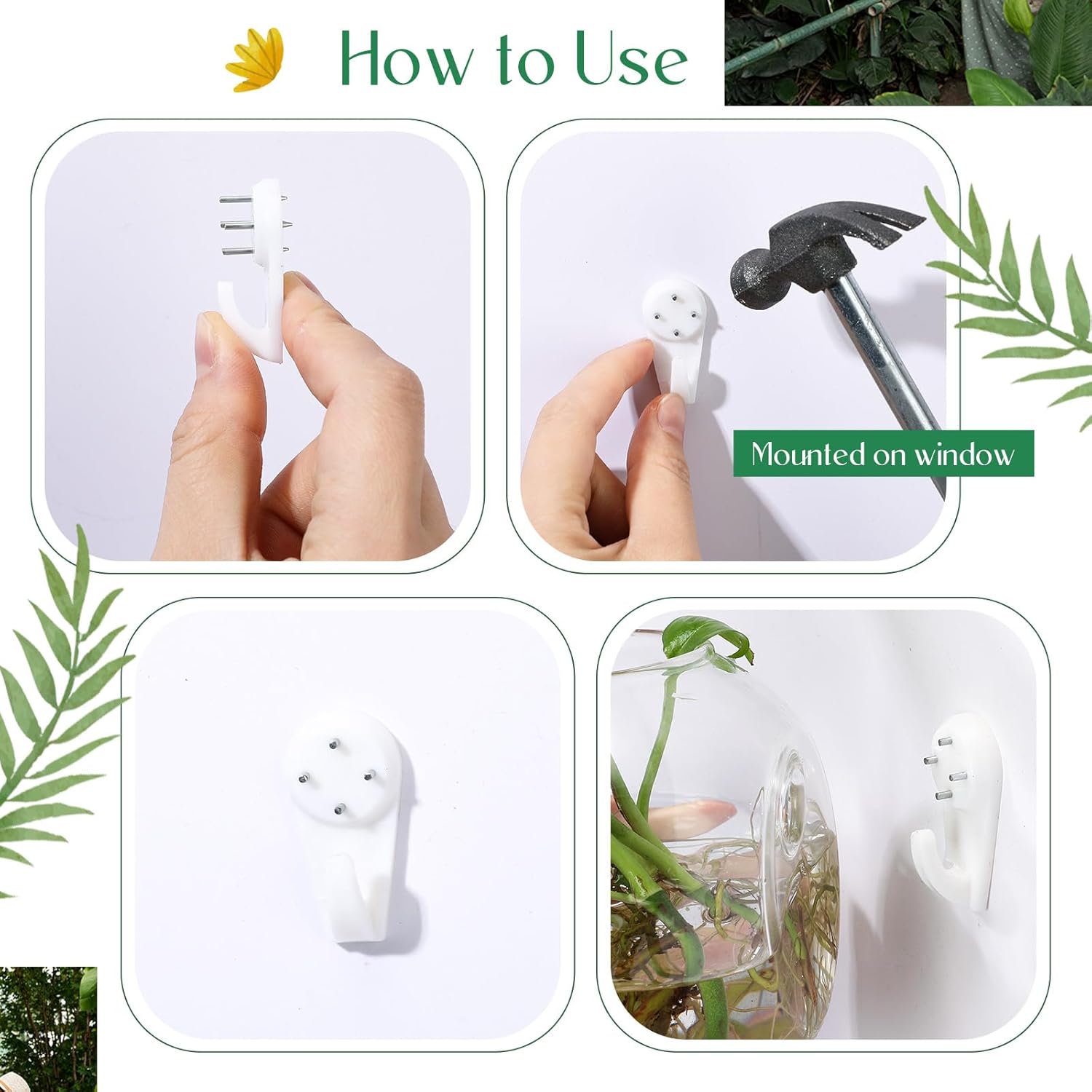 How to Use

Mounted on window