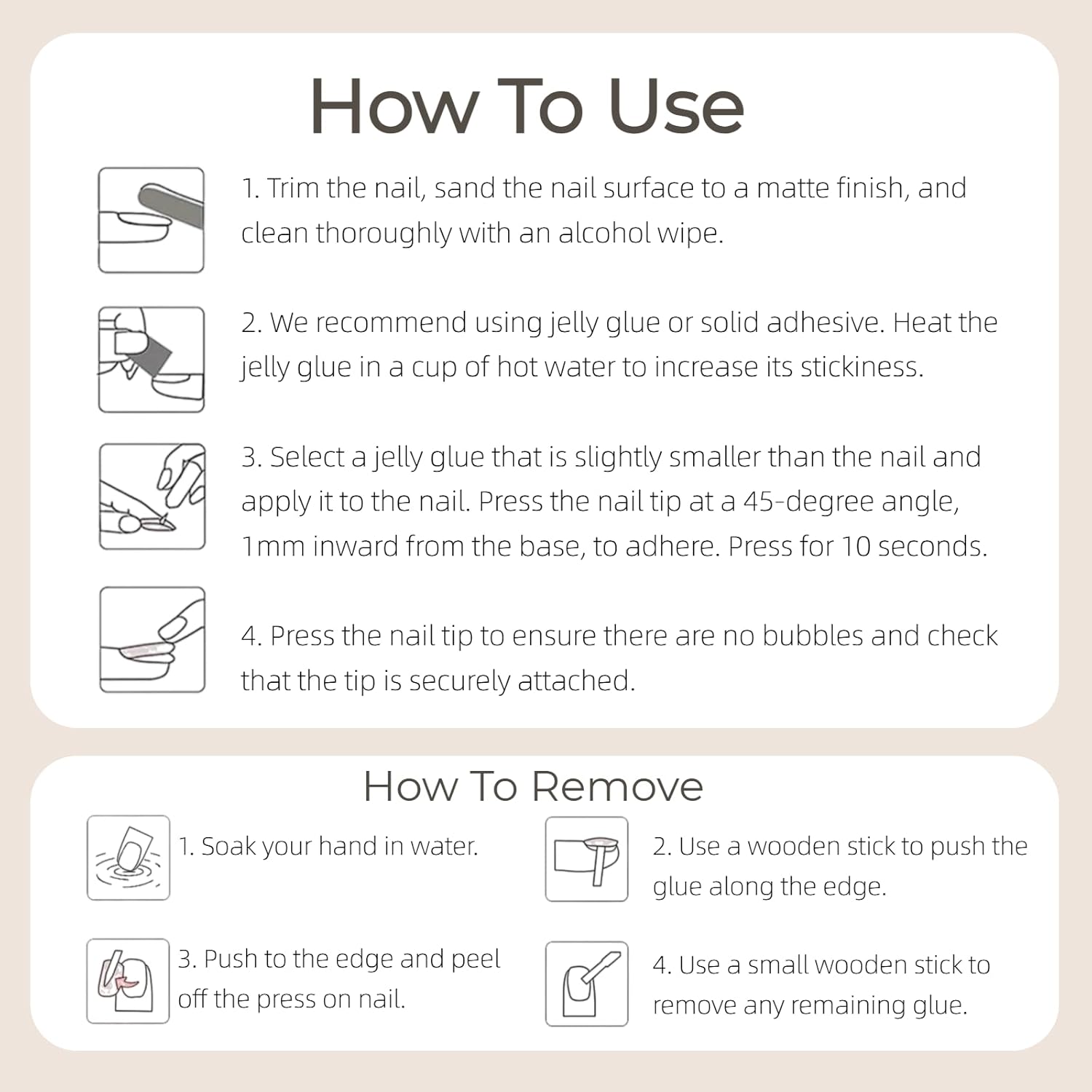 How To Use

1. Trim the nail, sand the nail surface to a matte finish, and clean thoroughly with an alcohol wipe.

2. We recommend using jelly glue or solid adhesive. Heat the jelly glue in a cup of hot water to increase its stickiness.

3. Select a jelly glue that is slightly smaller than the nail and apply it to the nail. Press the nail tip at a 45-degree angle, 1mm inward from the base, to adhere. Press for 10 seconds.

4. Press the nail tip to ensure there are no bubbles and check that the tip is securely attached.

How To Remove

1. Soak your hand in water.

2. Use a wooden stick to push the glue along the edge.

3. Push to the edge and peel off the press on nail.

4. Use a small wooden stick to remove any remaining glue.