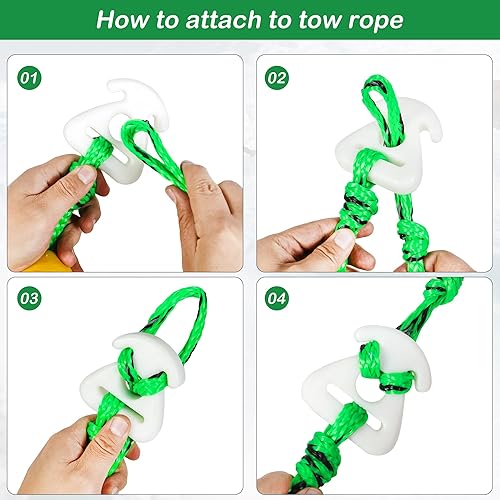 How to attach to tow rope

01

02

03

04