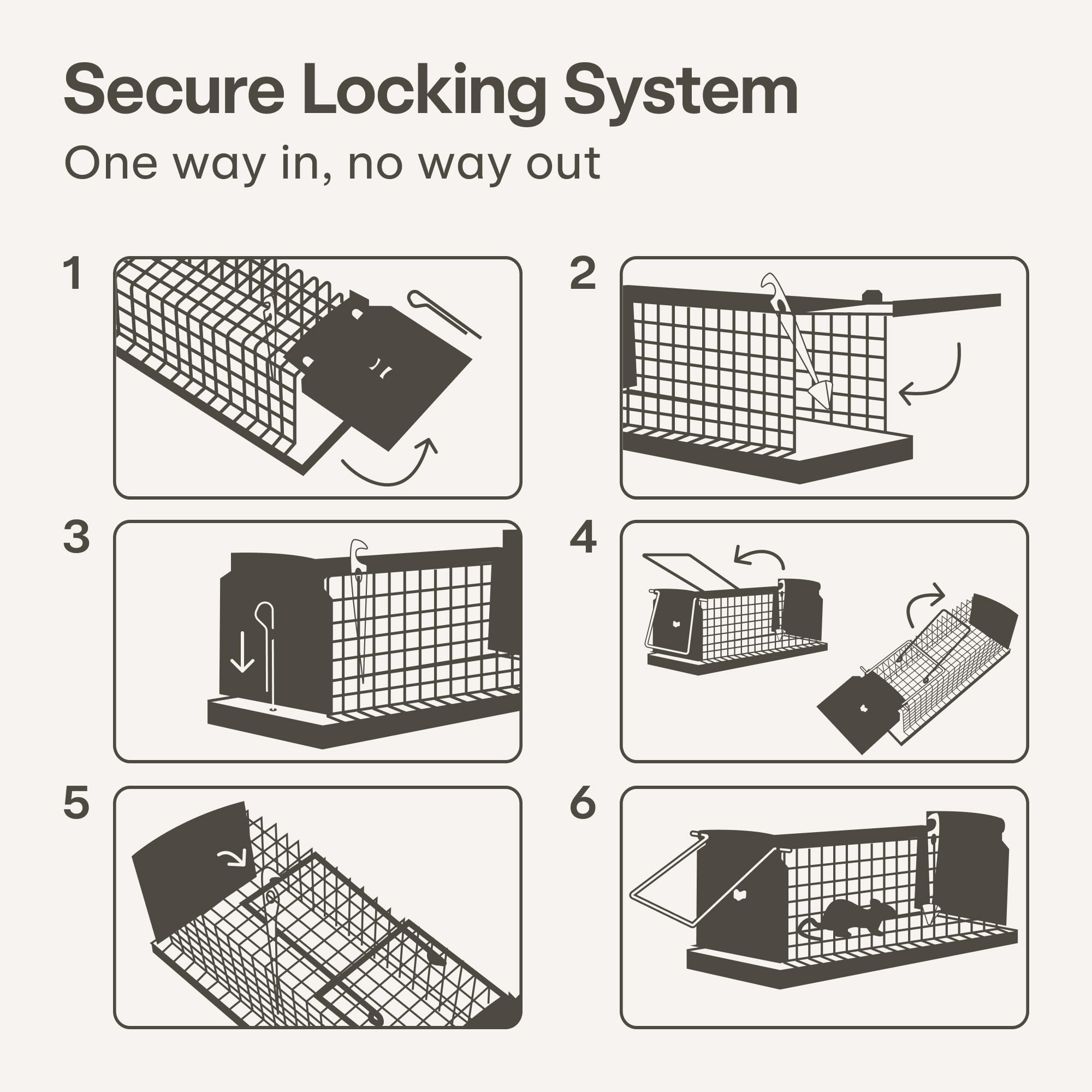 Secure Locking System

One way in, no way out

1

2

3

4

5

6