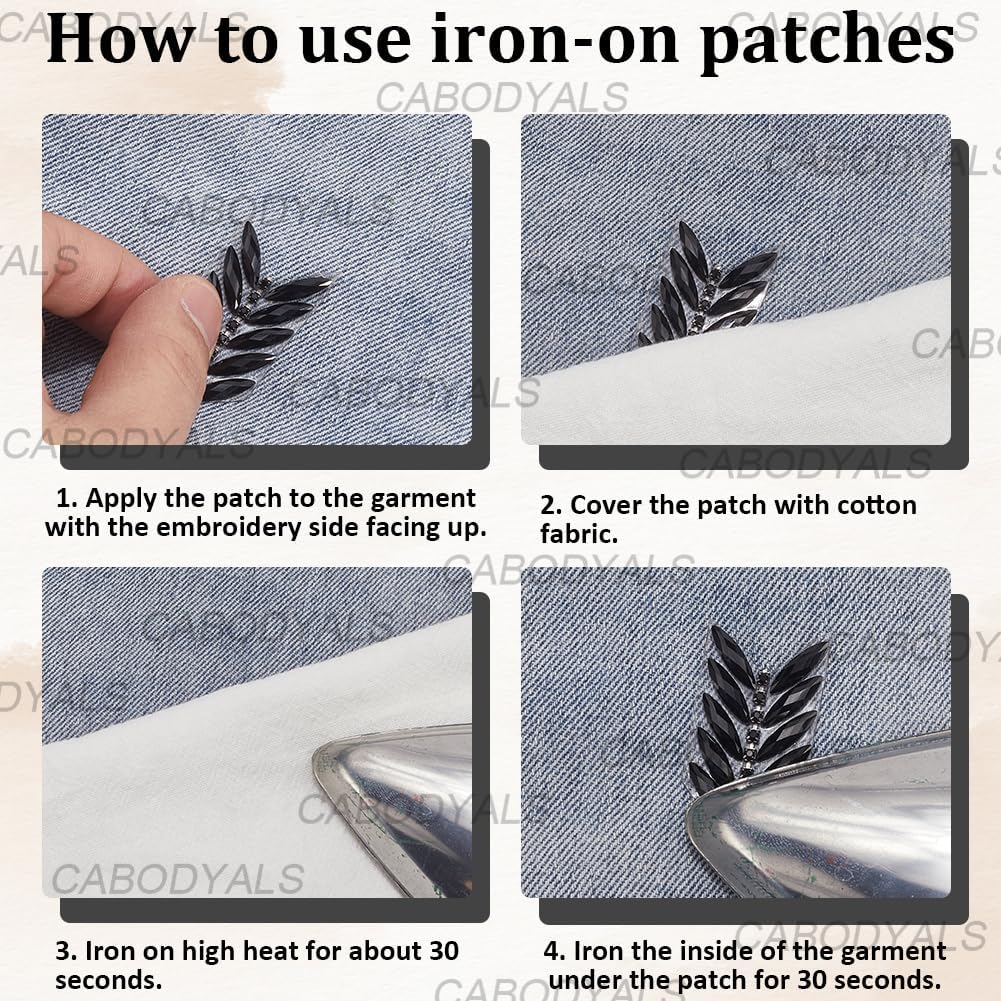 How to use iron-on patches

CABODYALS

1. Apply the patch to the garment with the embroidery side facing up.

2. Cover the patch with cotton fabric.

3. Iron on high heat for about 30 seconds.

4. Iron the inside of the garment under the patch for 30 seconds.