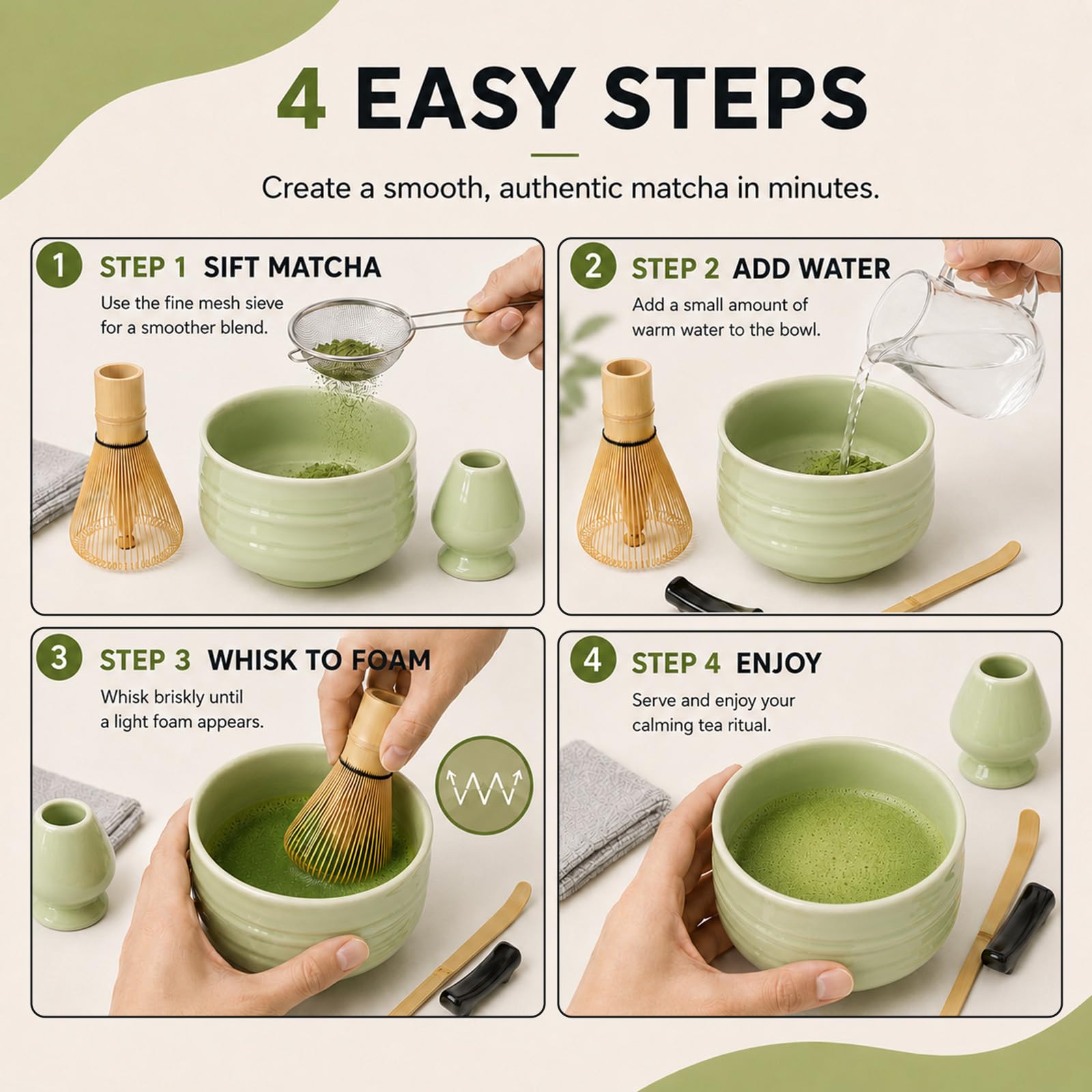 4 EASY STEPS

Create a smooth, authentic matcha in minutes.

1 STEP 1 SIFT MATCHA

Use the fine mesh sieve for a smoother blend.

2 STEP 2 ADD WATER

Add a small amount of warm water to the bowl.

3 STEP 3 WHISK TO FOAM

Whisk briskly until a light foam appears.

4 STEP 4 ENJOY

Serve and enjoy your calming tea ritual.