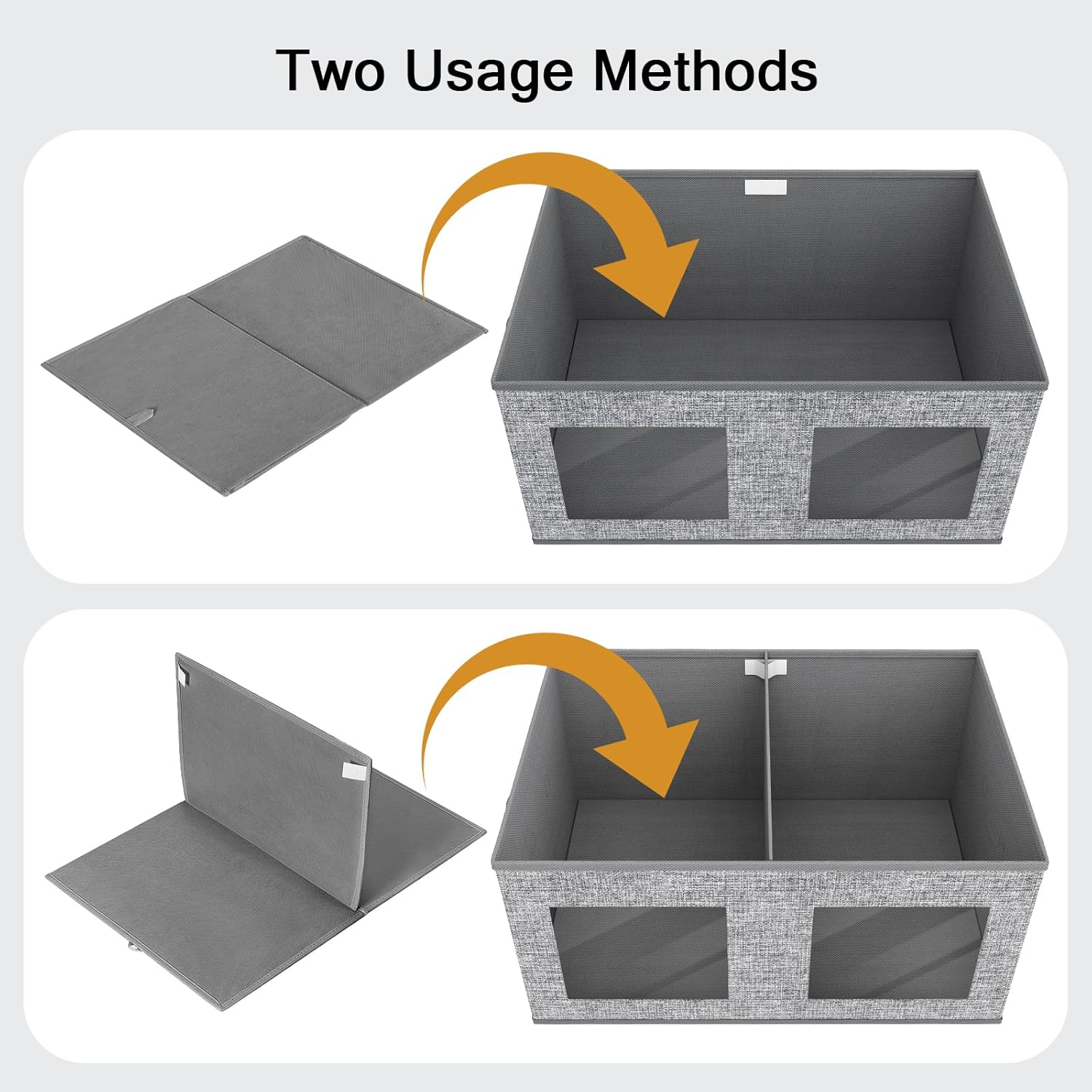 Two Usage Methods