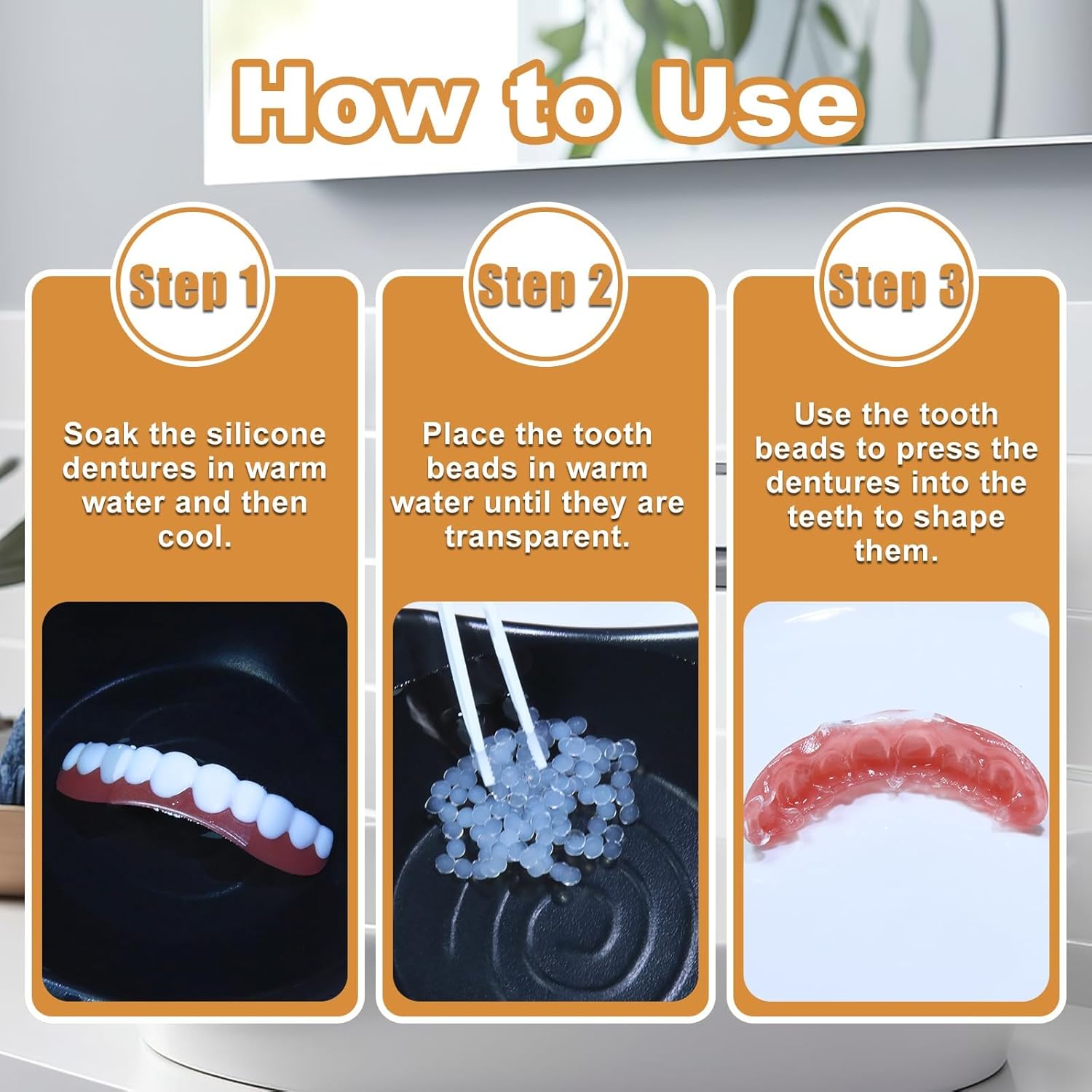 How to Use

Step 1

Soak the silicone dentures in warm water and then cool.

Step 2

Place the tooth beads in warm water until they are transparent.

Step 3

Use the tooth beads to press the dentures into the teeth to shape them.